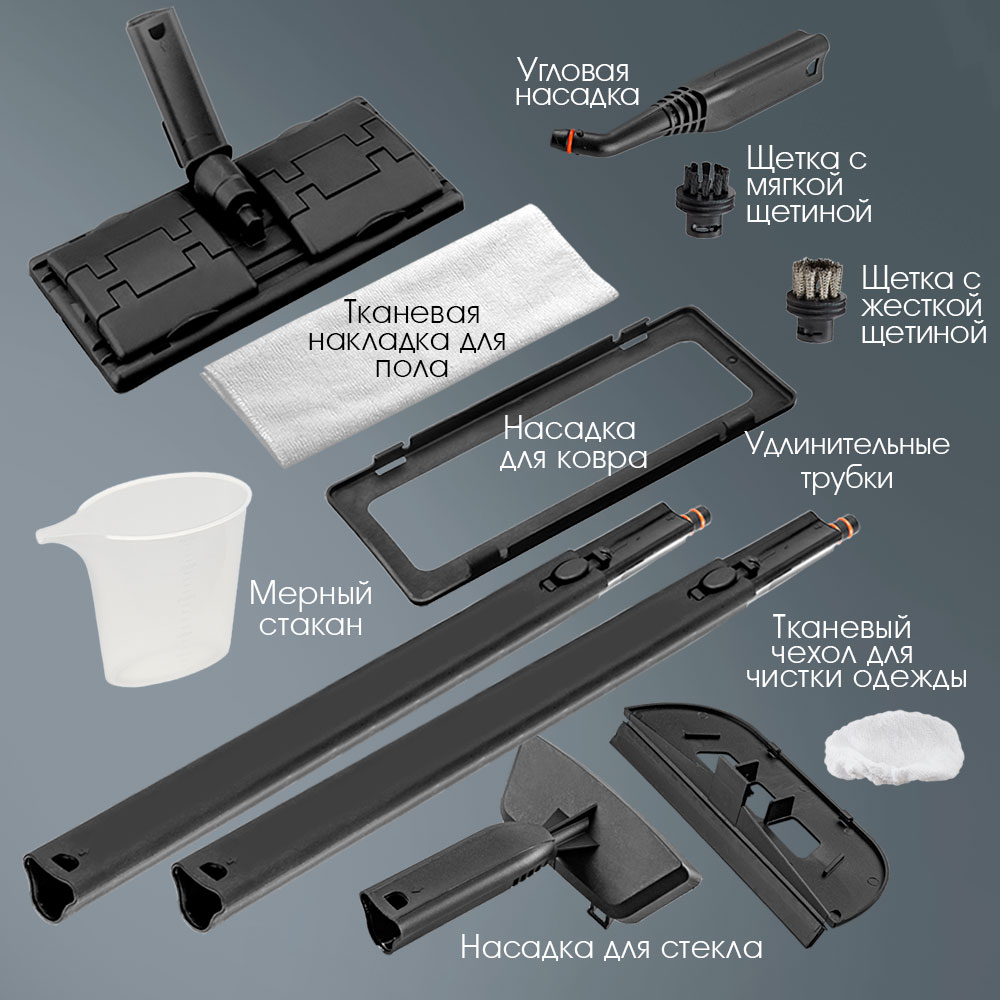 Угловая насадка

Щетка с мягкой щетиной

Щетка с жесткой щетиной

Тканевая накладка для пола

Насадка для ковра

Удлинительные трубки

Мерный стакан

Тканевый чехол для чистки одежды

Насадка для стекла