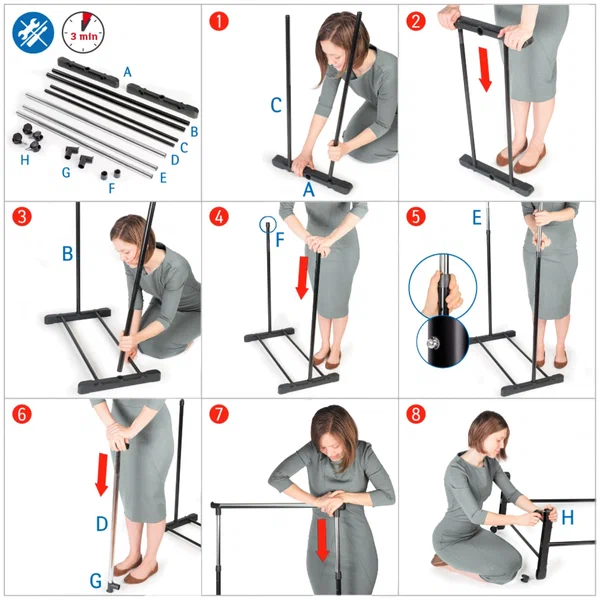 3 min

A
B
C
D
E
F
G
H

1
C
A

2

3
B

4
F

5
E

6
D
G

7

8
H