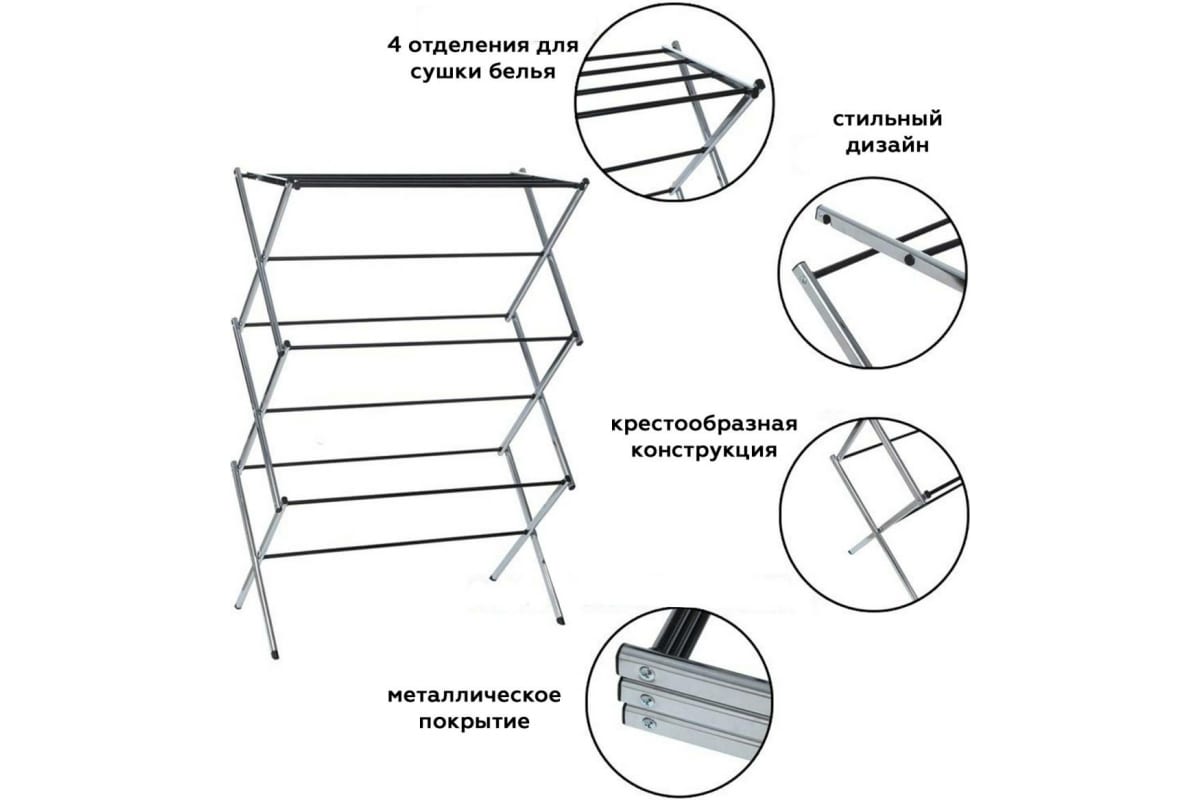 4 отделения для сушки белья

стильный дизайн

крестообразная конструкция

металлическое покрытие