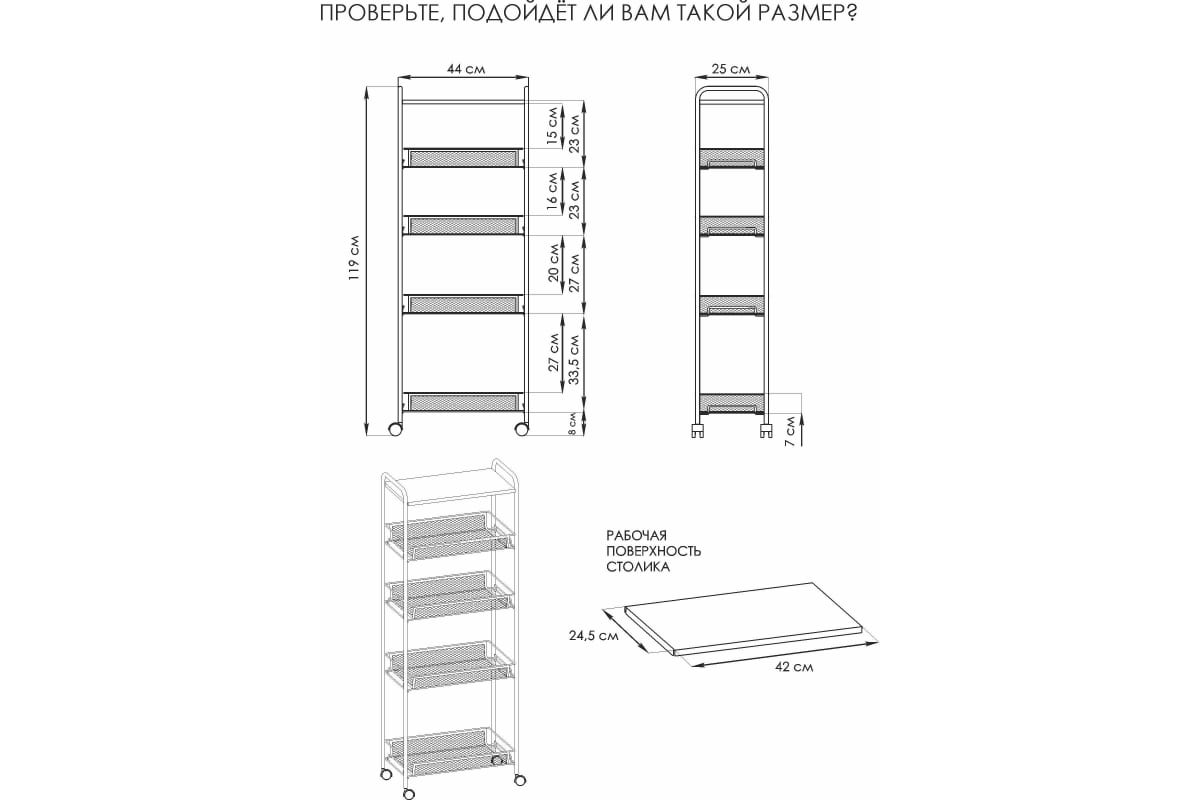 ПРОВЕРЬТЕ, ПОДОЙДЁТ ЛИ ВАМ ТАКОЙ РАЗМЕР?

44 см
119 см
15 см
23 см
16 см
23 см
20 см
27 см
27 см
33,5 см
8 см

25 см
7 см

РАБОЧАЯ
ПОВЕРХНОСТЬ
СТОЛИКА

24,5 см
42 см