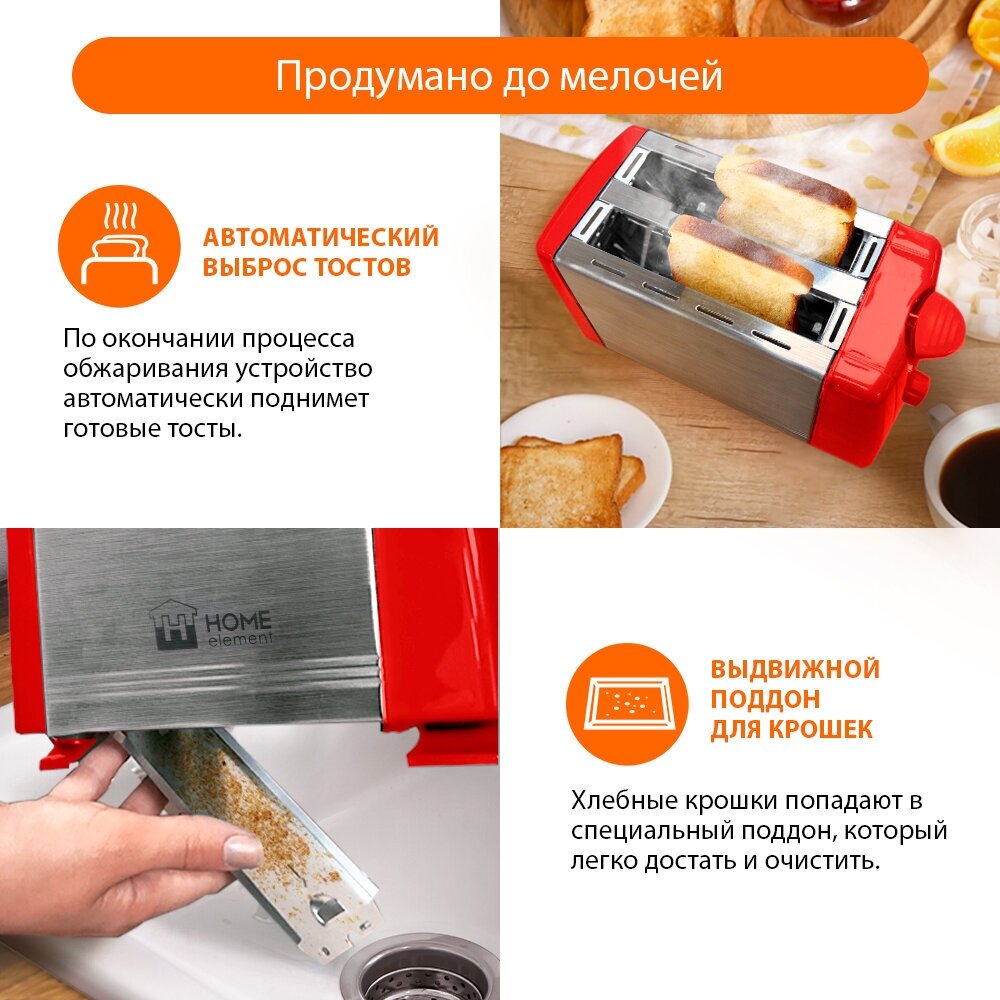 Продумано до мелочей

АВТОМАТИЧЕСКИЙ ВЫБРОС ТОСТОВ

По окончании процесса обжаривания устройство автоматически поднимет готовые тосты.

HOME element

ВЫДВИЖНОЙ ПОДДОН ДЛЯ КРОШЕК

Хлебные крошки попадают в специальный поддон, который легко достать и очистить.