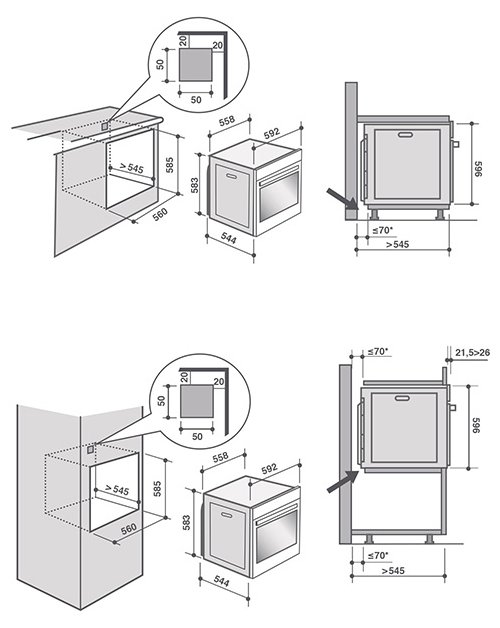 20
20
50
50
> 545
585
560
558
592
583
544
596
≤70*
>545

20
20
50
50
> 545
585
560
558
592
583
544
≤70*
21,5>26
596
≤70*
>545