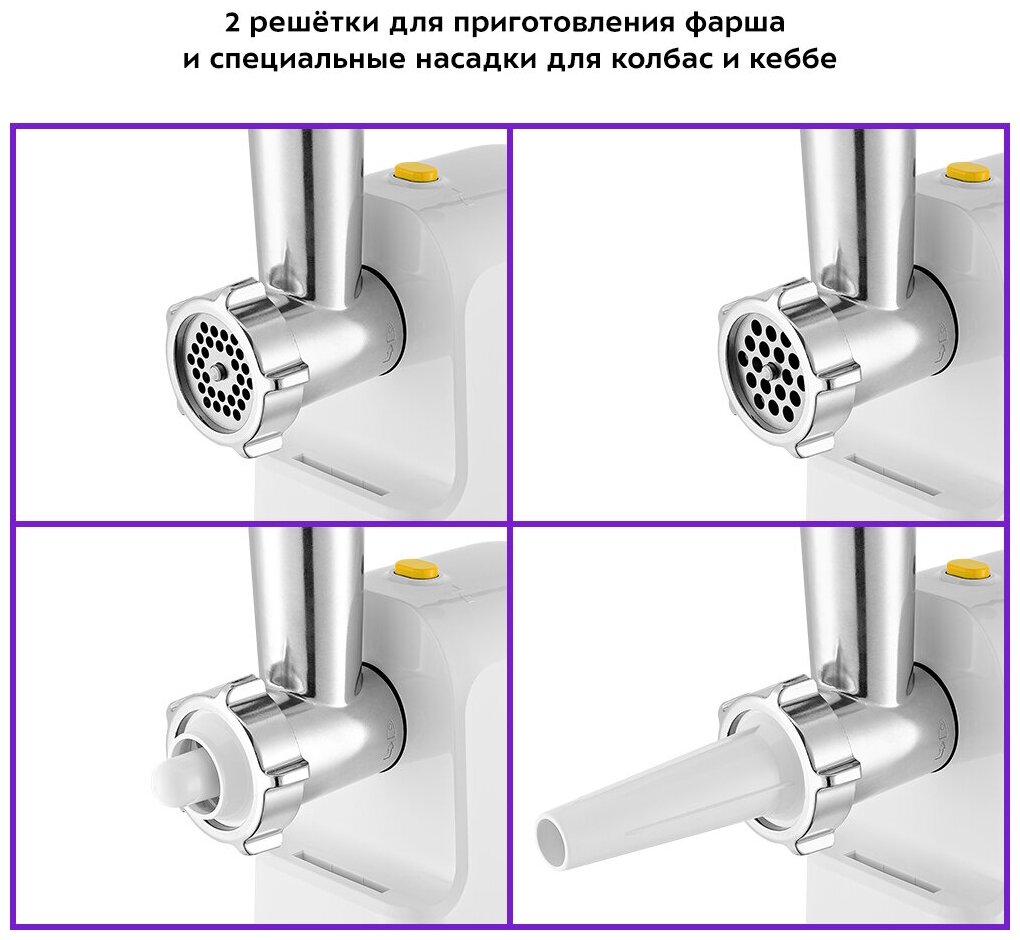 2 решётки для приготовления фарша
и специальные насадки для колбас и кеббе