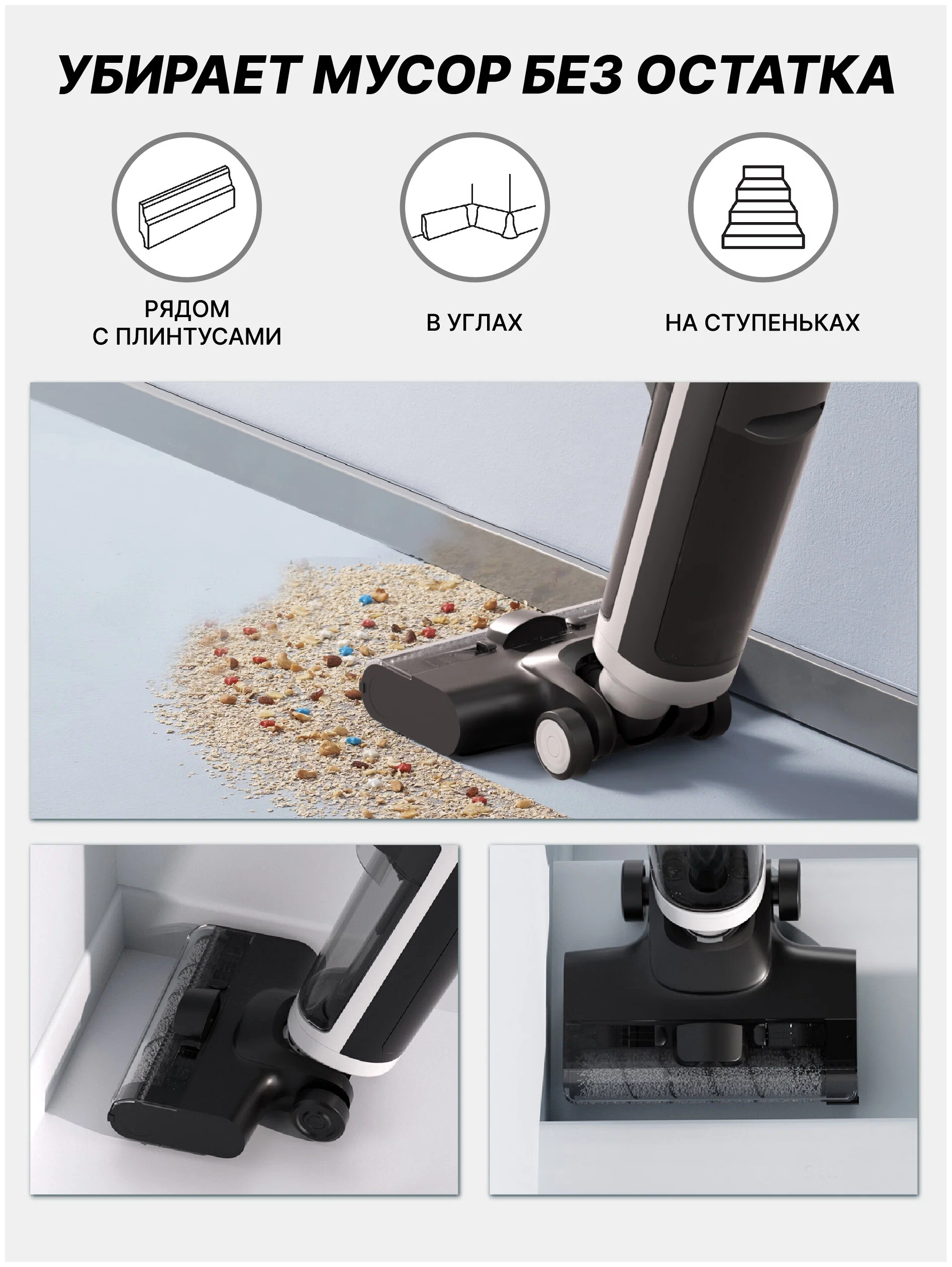 УБИРАЕТ МУСОР БЕЗ ОСТАТКА

РЯДОМ
С ПЛИНТУСАМИ

В УГЛАХ

НА СТУПЕНЬКАХ