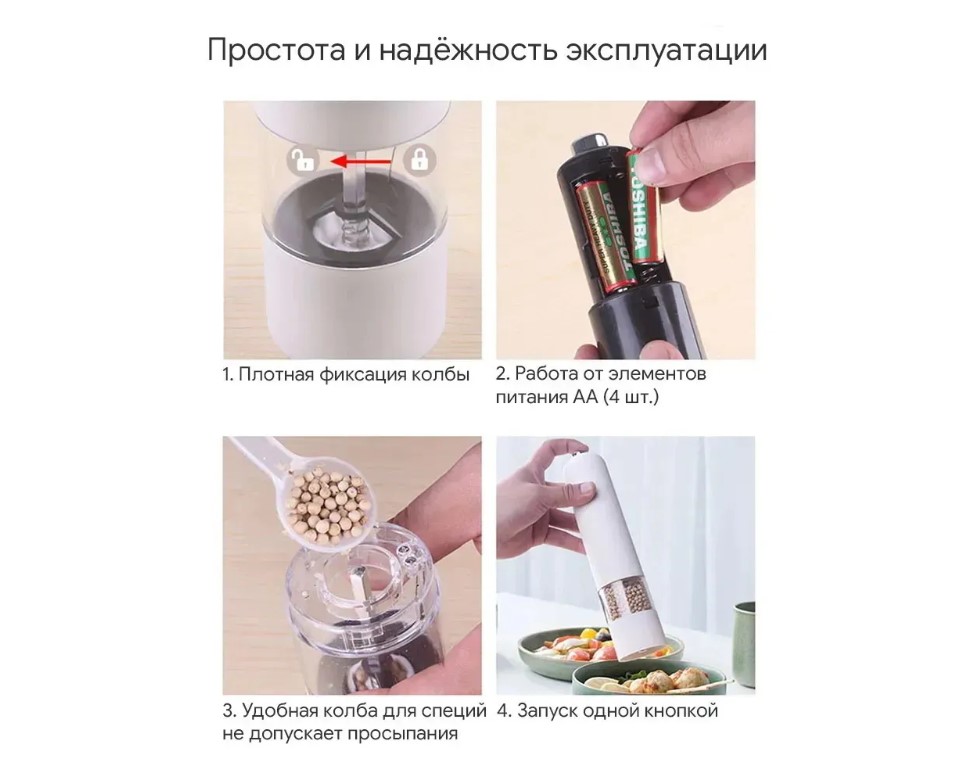 Простота и надёжность эксплуатации

TOSHIBA

TOSHIBA

1. Плотная фиксация колбы

2. Работа от элементов питания АА (4 шт.)

3. Удобная колба для специй не допускает просыпания

4. Запуск одной кнопкой