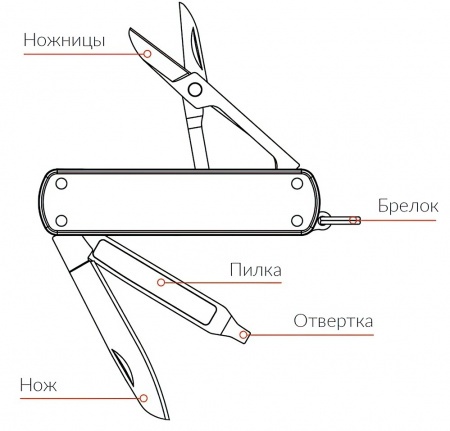 Ножницы

Брелок

Пилка

Отвертка

Нож