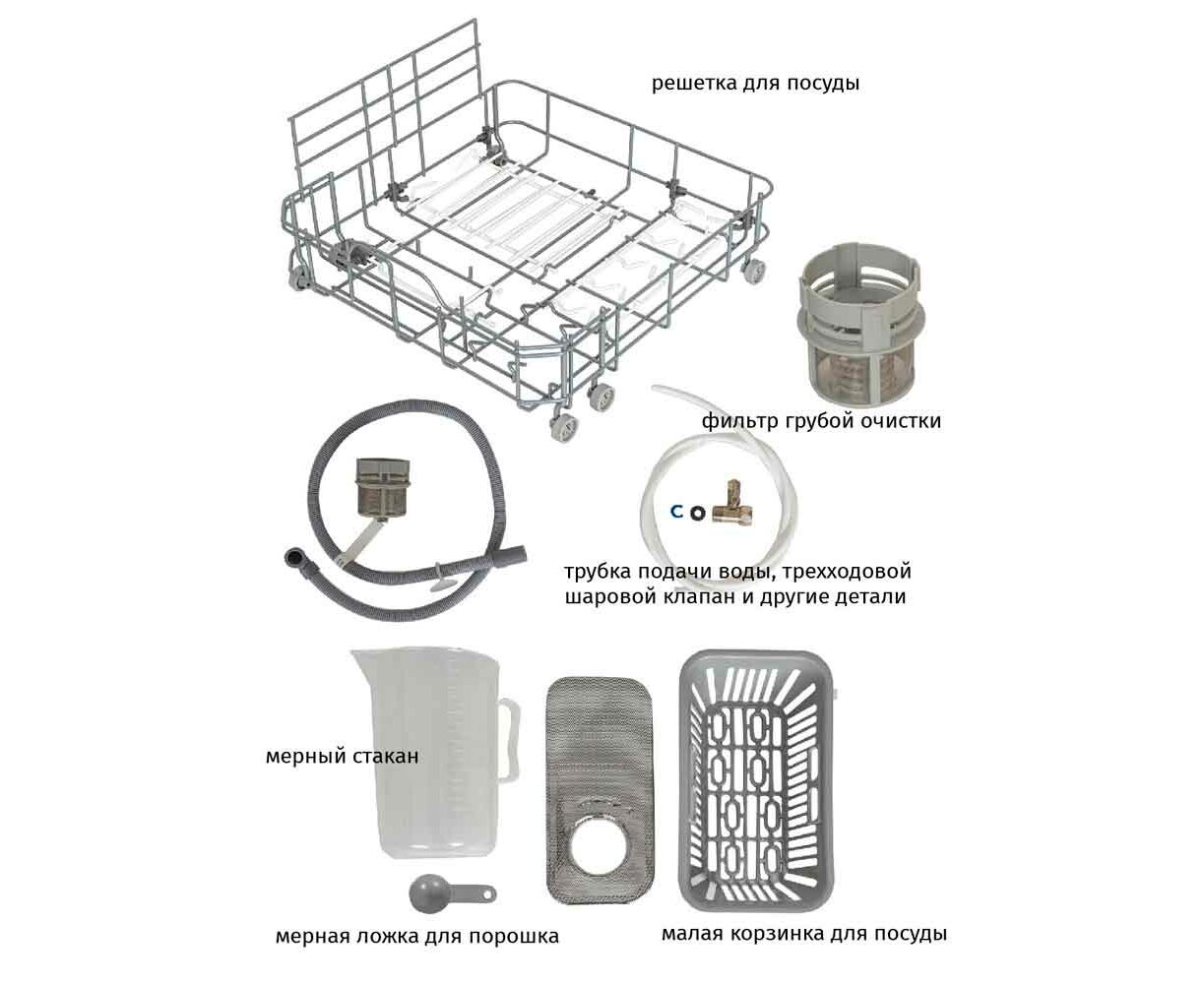 решетка для посуды

фильтр грубой очистки

трубка подачи воды, трехходовой шаровой клапан и другие детали

мерный стакан

мерная ложка для порошка

малая корзинка для посуды