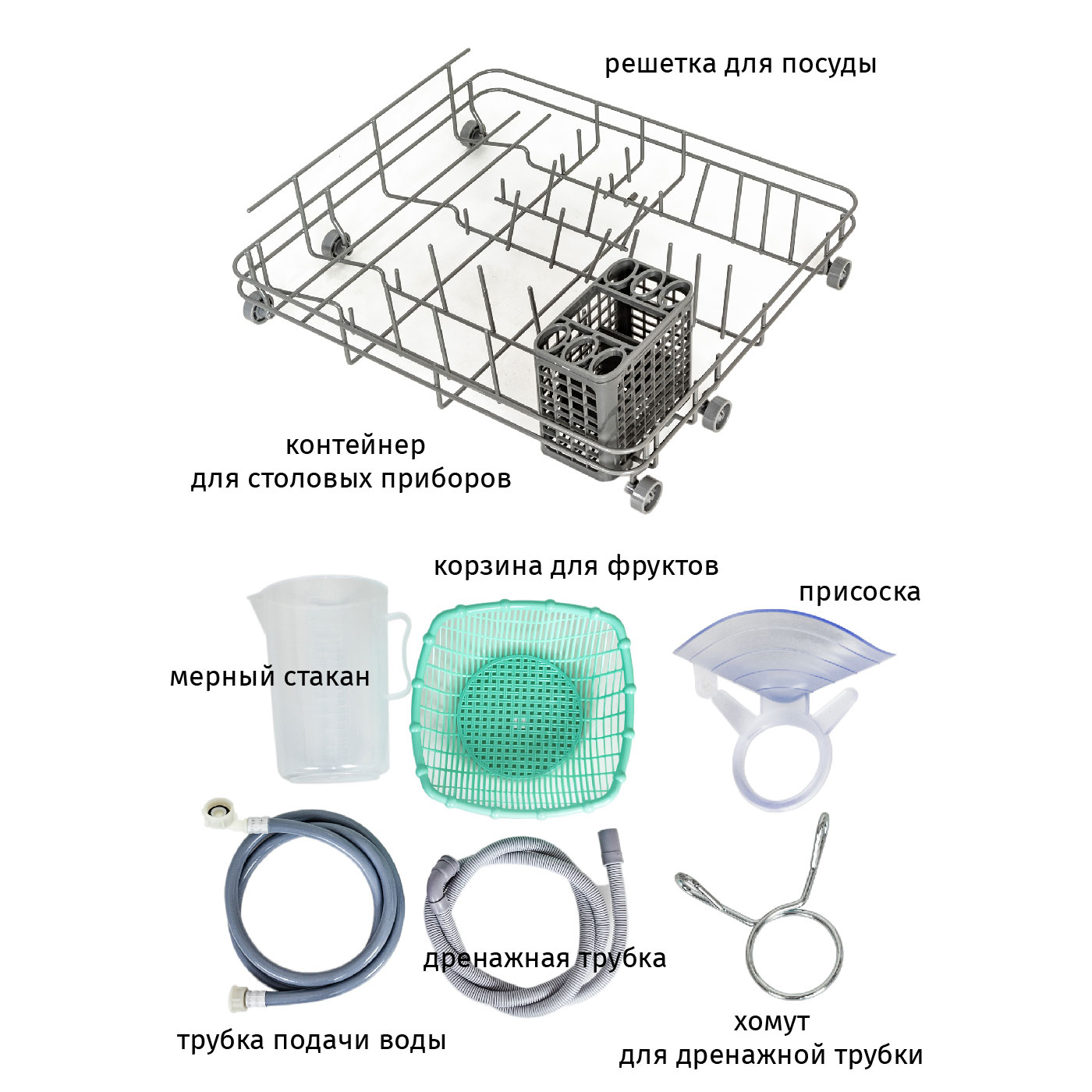 решетка для посуды

контейнер
для столовых приборов

корзина для фруктов

присоска

мерный стакан

дренажная трубка

трубка подачи воды

хомут
для дренажной трубки