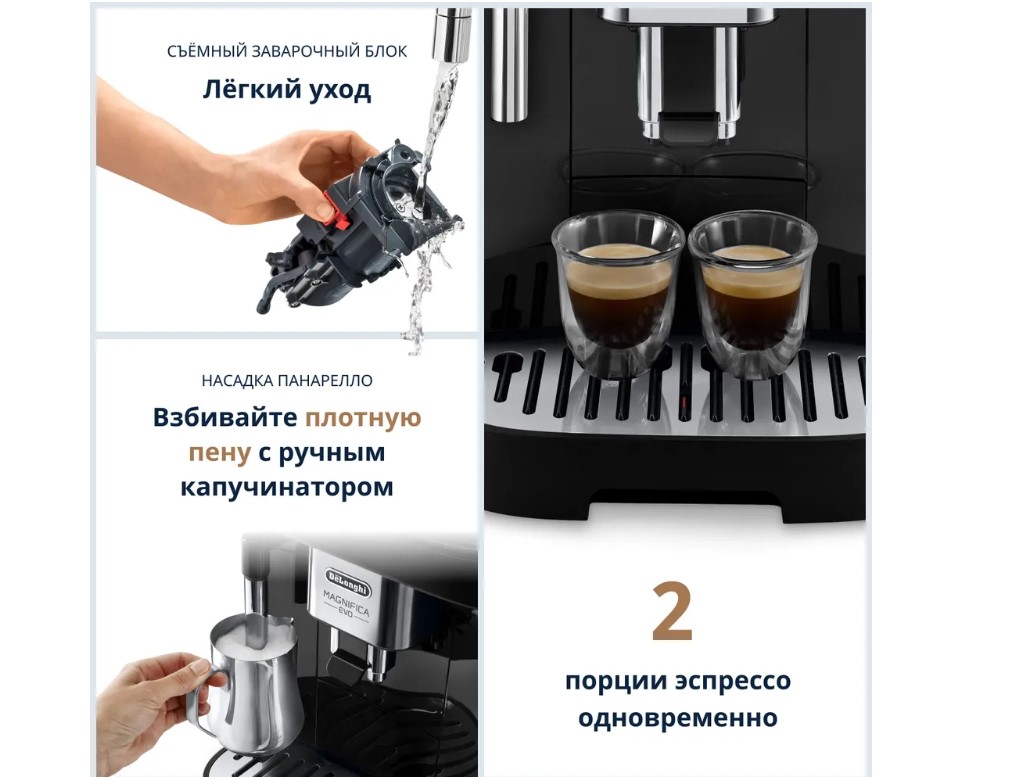 СЪЁМНЫЙ ЗАВАРОЧНЫЙ БЛОК

Лёгкий уход

НАСАДКА ПАНАРЕЛЛО

Взбивайте плотную пену с ручным капучинатором

DeLonghi
MAGNIFICA EVO

2

порции эспрессо одновременно