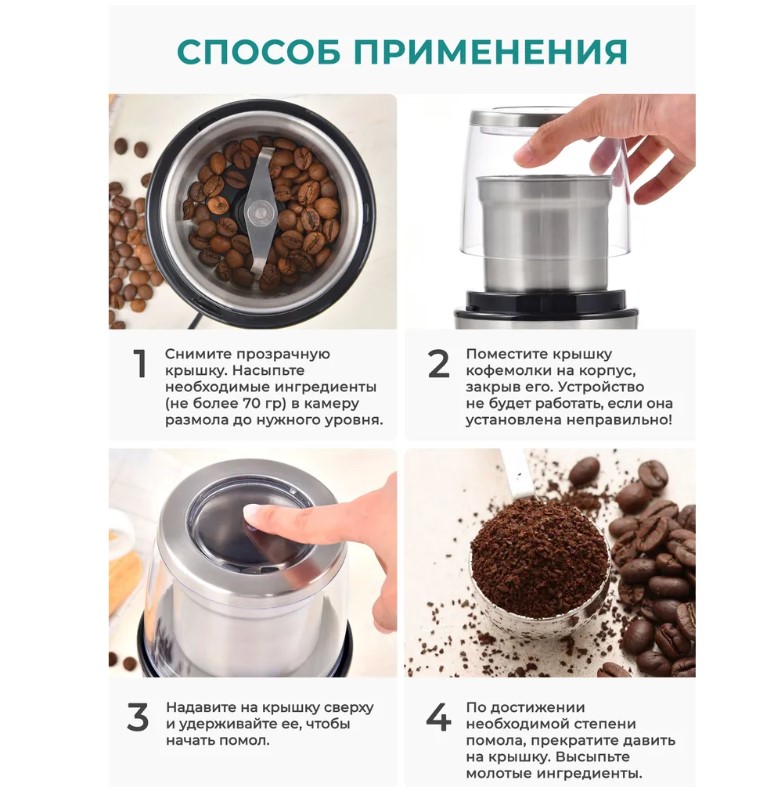 СПОСОБ ПРИМЕНЕНИЯ

1 Снимите прозрачную крышку. Насыпьте необходимые ингредиенты (не более 70 гр) в камеру размола до нужного уровня.

2 Поместите крышку кофемолки на корпус, закрыв его. Устройство не будет работать, если она установлена неправильно!

3 Надавите на крышку сверху и удерживайте ее, чтобы начать помол.

4 По достижении необходимой степени помола, прекратите давить на крышку. Высыпьте молотые ингредиенты.