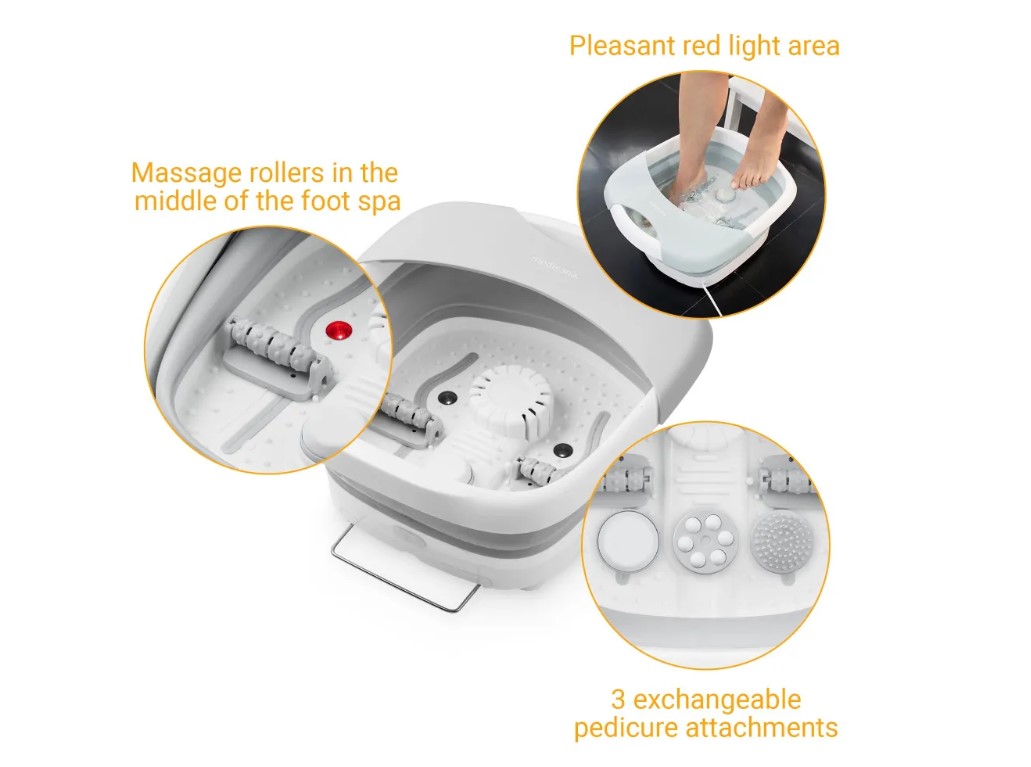 Pleasant red light area

Massage rollers in the middle of the foot spa

3 exchangeable pedicure attachments