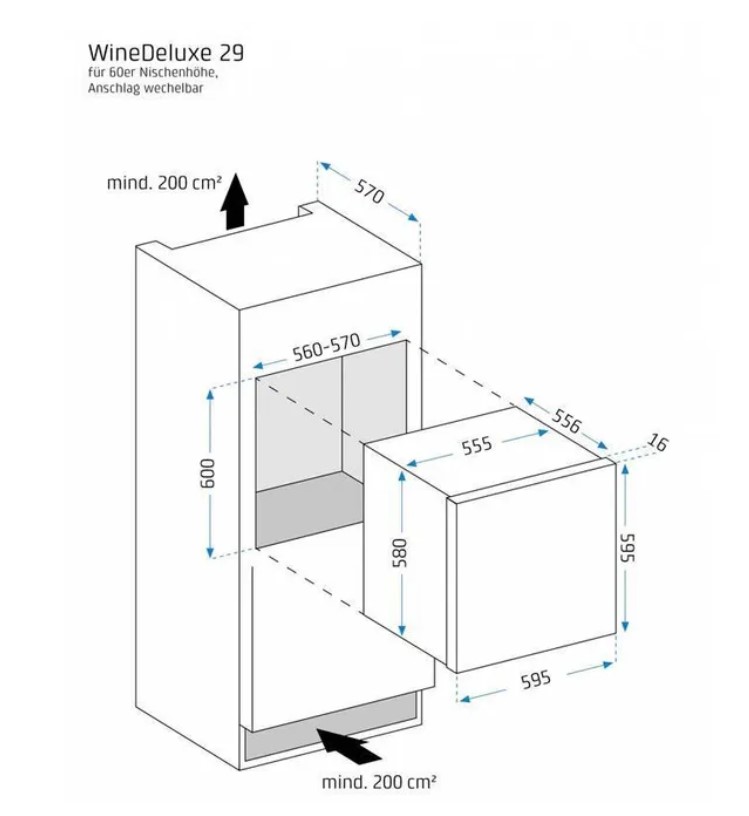 WineDeluxe 29
für 60er Nischenhöhe, Anschlag wechelbar

mind. 200 cm²

570

560-570

600

556

16

555

580

595

595

mind. 200 cm²