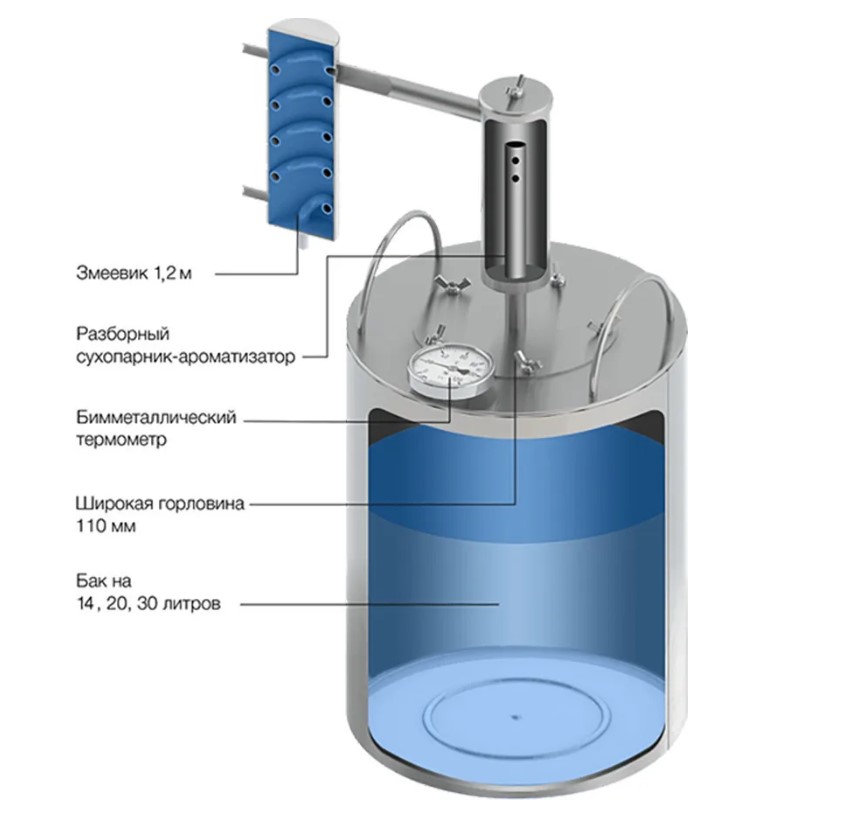 Змеевик 1,2 м

Разборный сухопарник-ароматизатор

Бимметаллический термометр

Широкая горловина 110 мм

Бак на 14 , 20, 30 литров