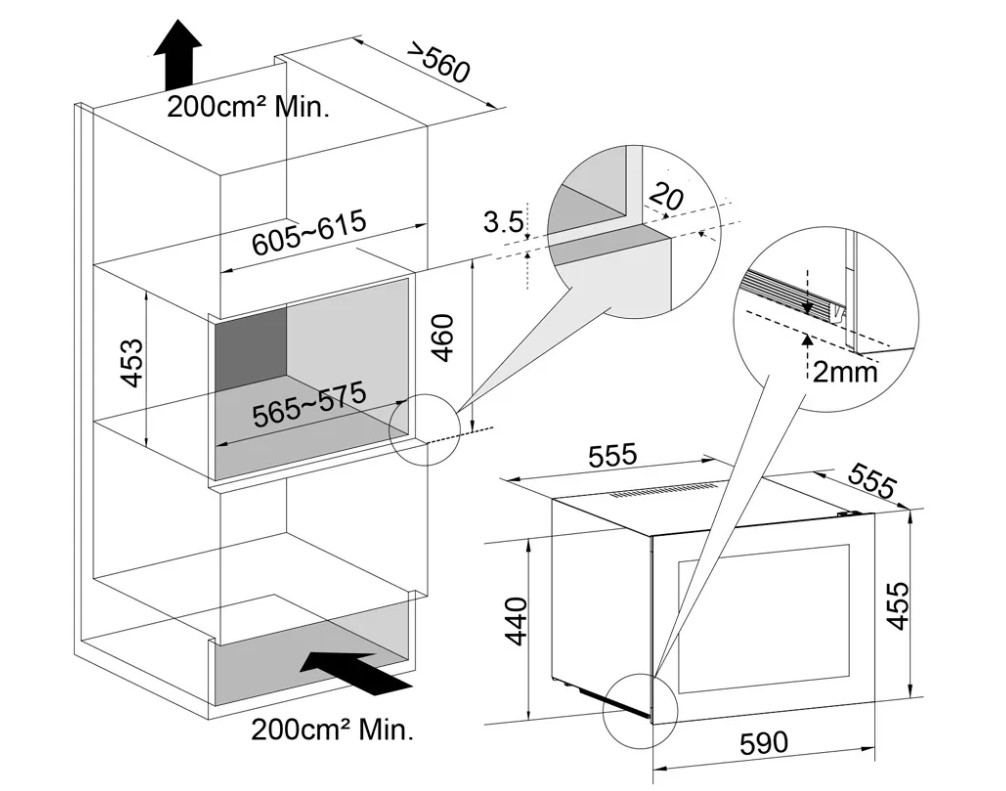 200cm² Min.

>560

605~615

3.5

20

453

460

565~575

2mm

555

555

440

455

590

200cm² Min.