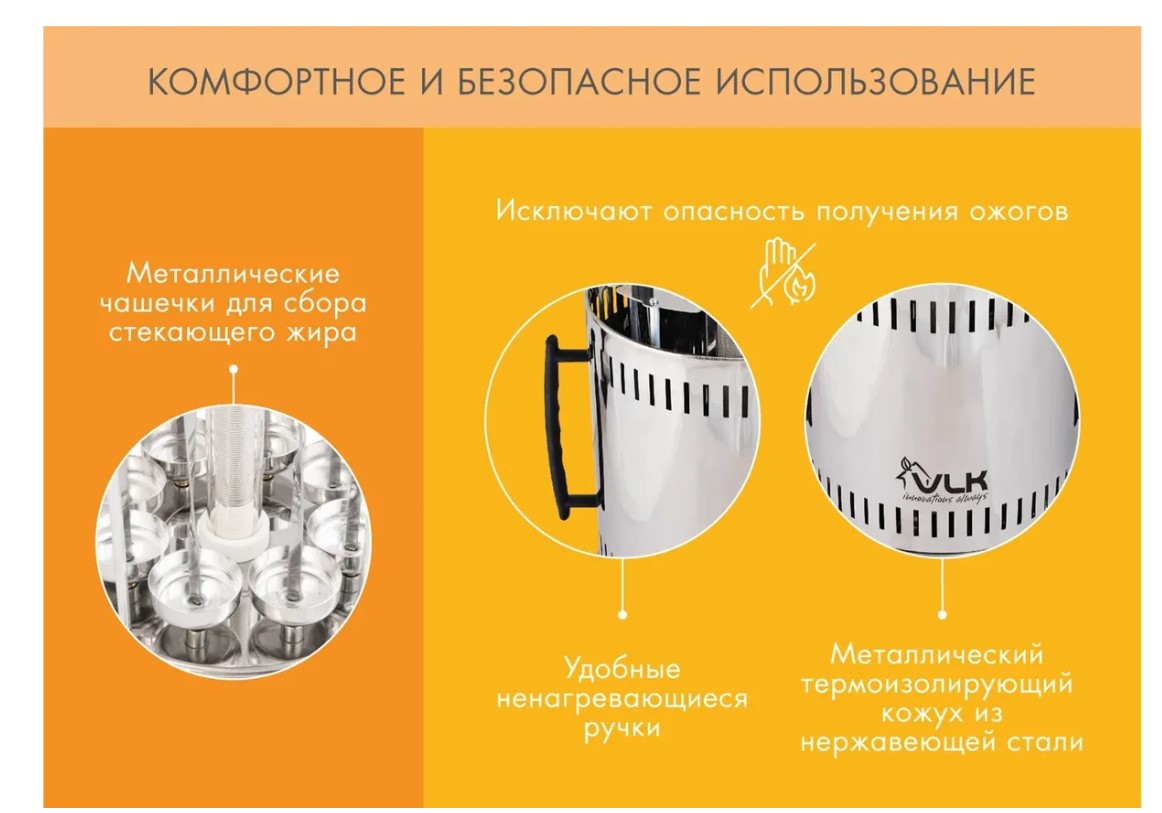 КОМФОРТНОЕ И БЕЗОПАСНОЕ ИСПОЛЬЗОВАНИЕ

Металлические чашечки для сбора стекающего жира

Исключают опасность получения ожогов

VLK
innovations always

Удобные ненагревающиеся ручки

Металлический термоизолирующий кожух из нержавеющей стали