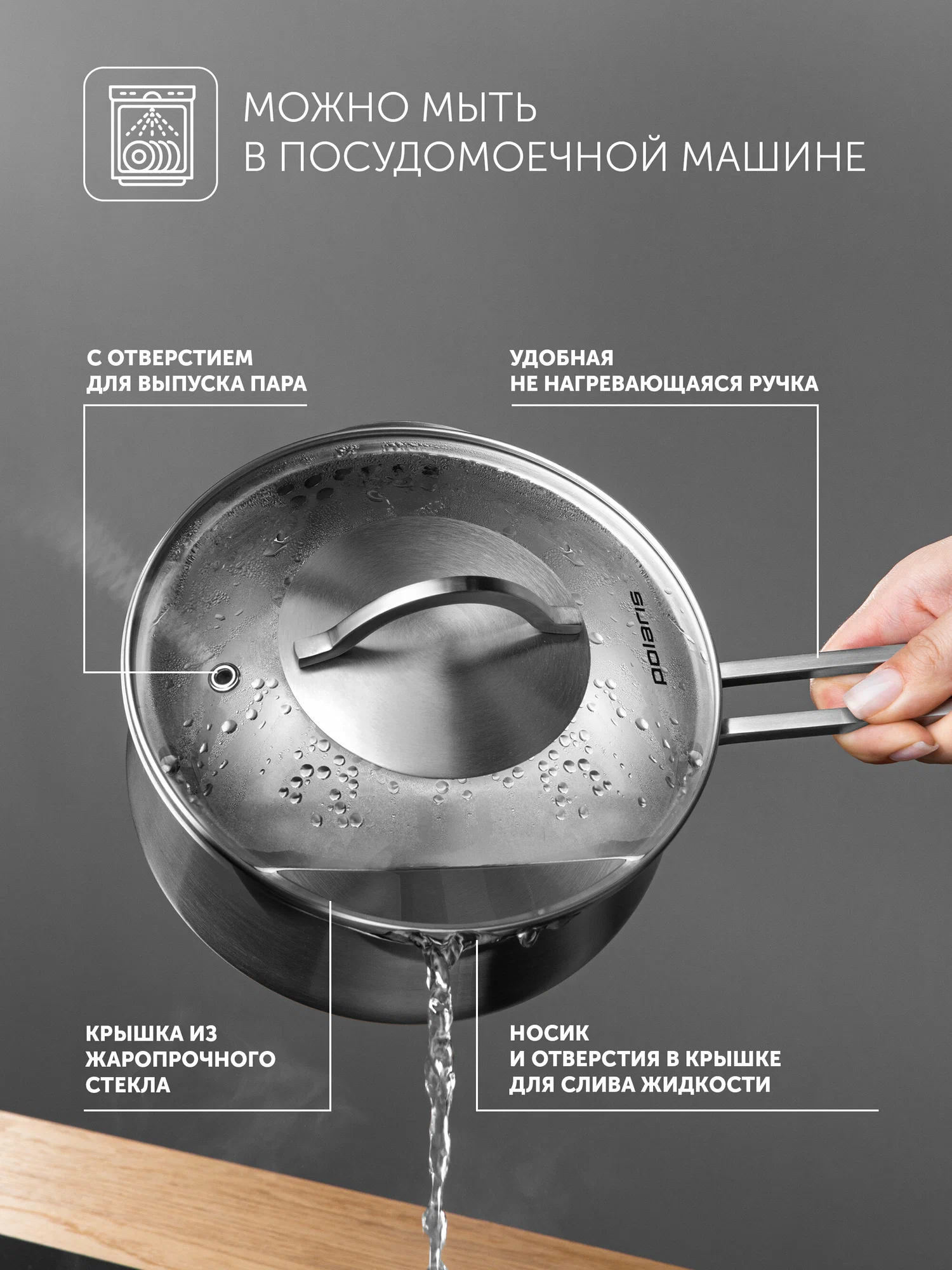 МОЖНО МЫТЬ
В ПОСУДОМОЕЧНОЙ МАШИНЕ

С ОТВЕРСТИЕМ
ДЛЯ ВЫПУСКА ПАРА

УДОБНАЯ
НЕ НАГРЕВАЮЩАЯСЯ РУЧКА

polaris

КРЫШКА ИЗ
ЖАРОПРОЧНОГО
СТЕКЛА

НОСИК
И ОТВЕРСТИЯ В КРЫШКЕ
ДЛЯ СЛИВА ЖИДКОСТИ