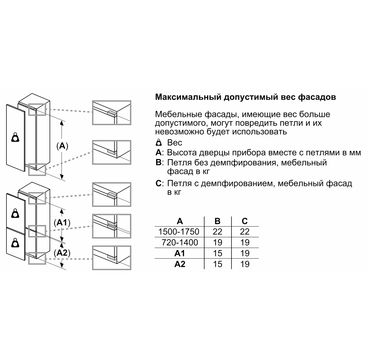 (A)

(A1)

(A2)

Максимальный допустимый вес фасадов

Мебельные фасады, имеющие вес больше допустимого, могут повредить петли и их невозможно будет использовать

Вес

A: Высота дверцы прибора вместе с петлями в мм

B: Петля без демпфирования, мебельный фасад в кг

C: Петля с демпфированием, мебельный фасад в кг

| A | B | C |
|---|---|---|
| 1500-1750 | 22 | 22 |
| 720-1400 | 19 | 19 |
| A1 | 15 | 19 |
| A2 | 15 | 19 |