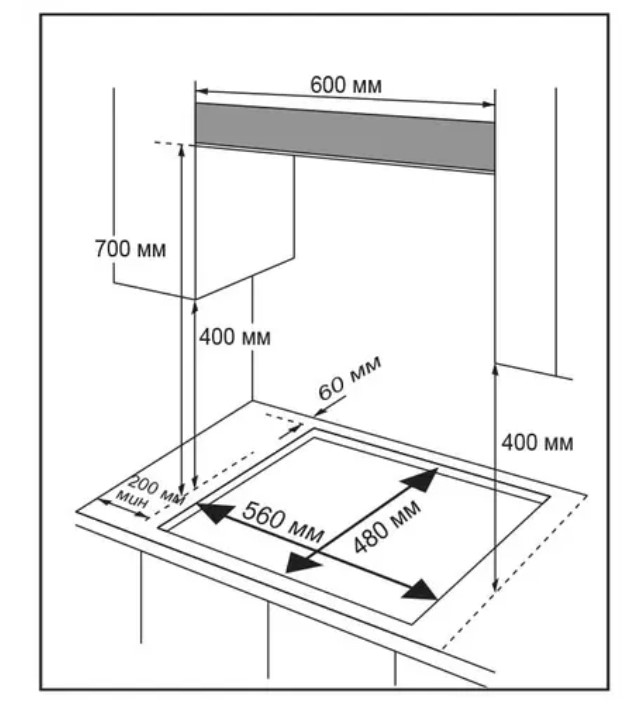 600 мм
700 мм
400 мм
60 мм
400 мм
200 мм
мин
560 мм
480 мм