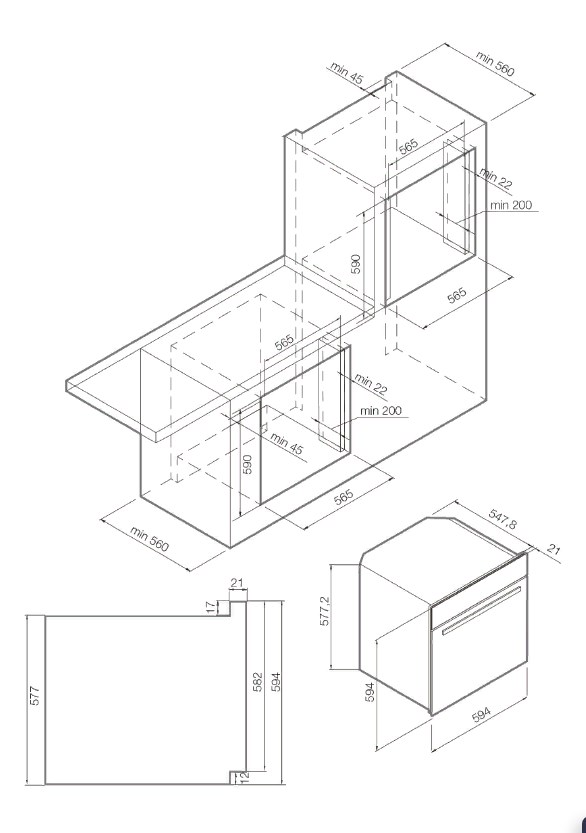 min 45
min 560
565
min 22
min 200
590
565
565
min 22
min 200
min 45
590
565
min 560
547,8
21
577,2
594
594
21
17
577
582
594
12