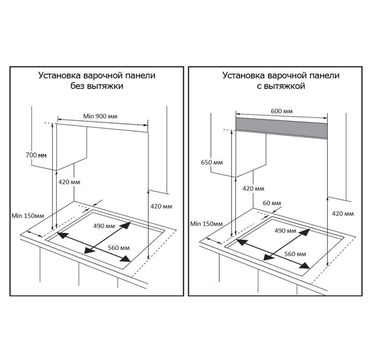 Установка варочной панели без вытяжки

Min 900 мм

700 мм

420 мм

420 мм

Min 150мм

490 мм

560 мм

Установка варочной панели с вытяжкой

600 мм

650 мм

420 мм

60 мм

420 мм

Min 150мм

490 мм

560 мм