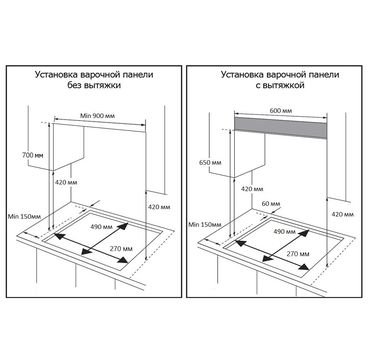 Установка варочной панели без вытяжки

Min 900 мм

700 мм

420 мм

420 мм

Min 150мм

490 мм

270 мм

Установка варочной панели с вытяжкой

600 мм

650 мм

420 мм

60 мм

420 мм

Min 150мм

490 мм

270 мм