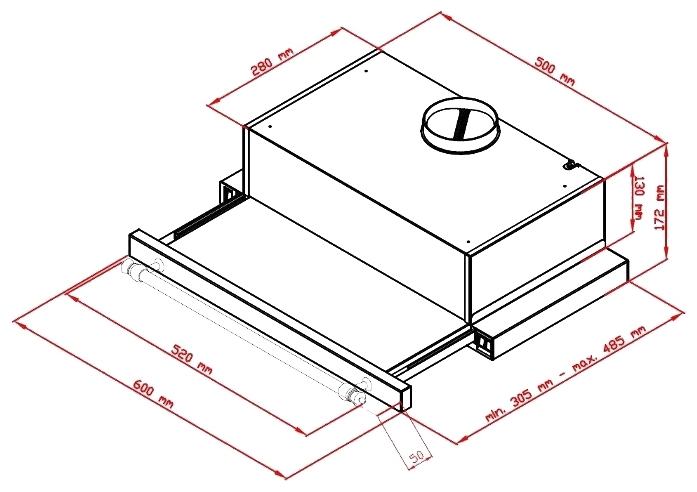 280 mm
500 mm
130 mm
172 mm
520 mm
600 mm
min. 305 mm - max. 485 mm
50