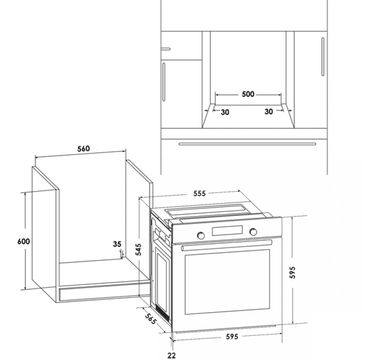 500
30
30
560
555
600
35
545
595
565
595
22