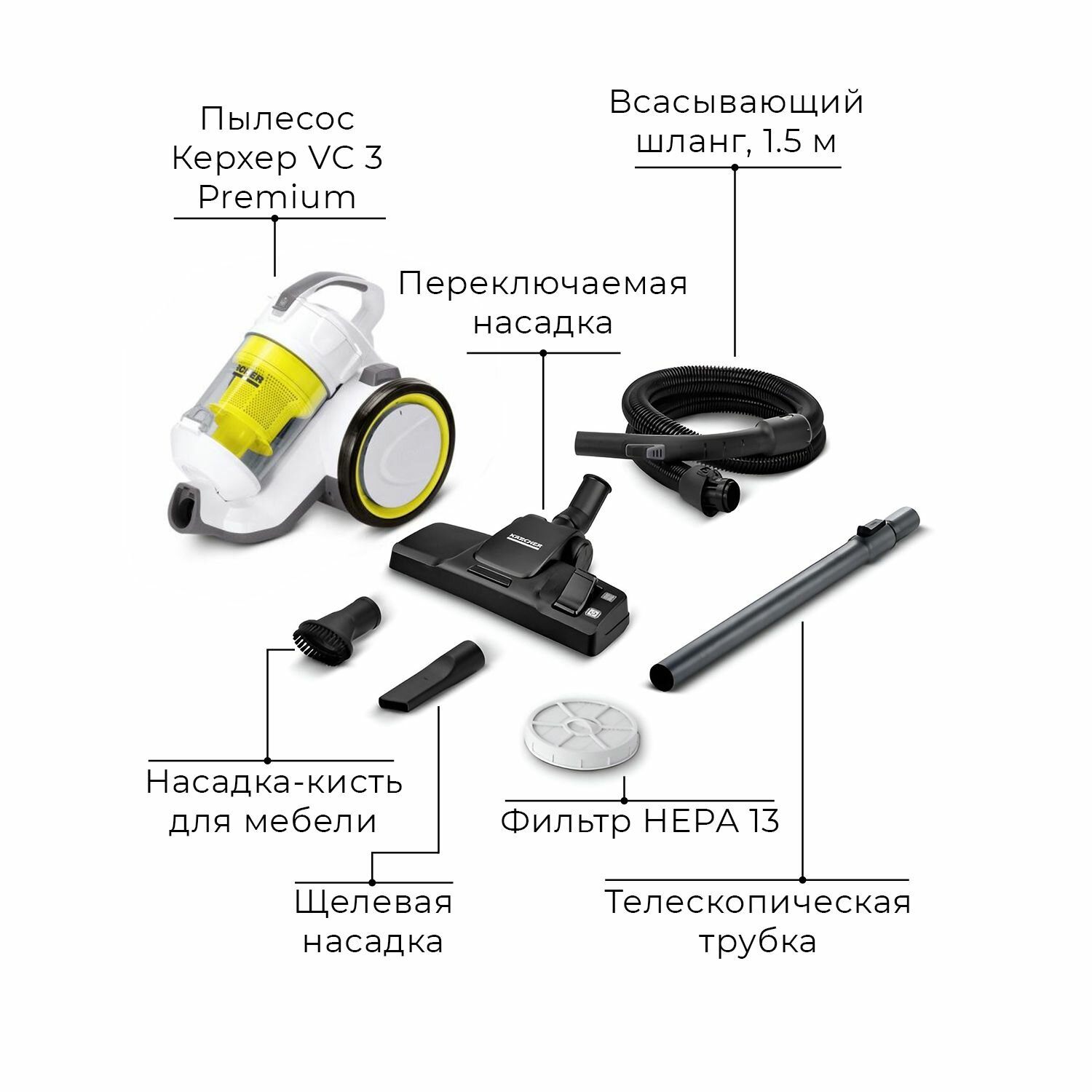 Пылесос Керхер VC 3 Premium

Всасывающий шланг, 1.5 м

Переключаемая насадка

KÄRCHER

KÄRCHER

Насадка-кисть для мебели

Фильтр HEPA 13

Щелевая насадка

Телескопическая трубка