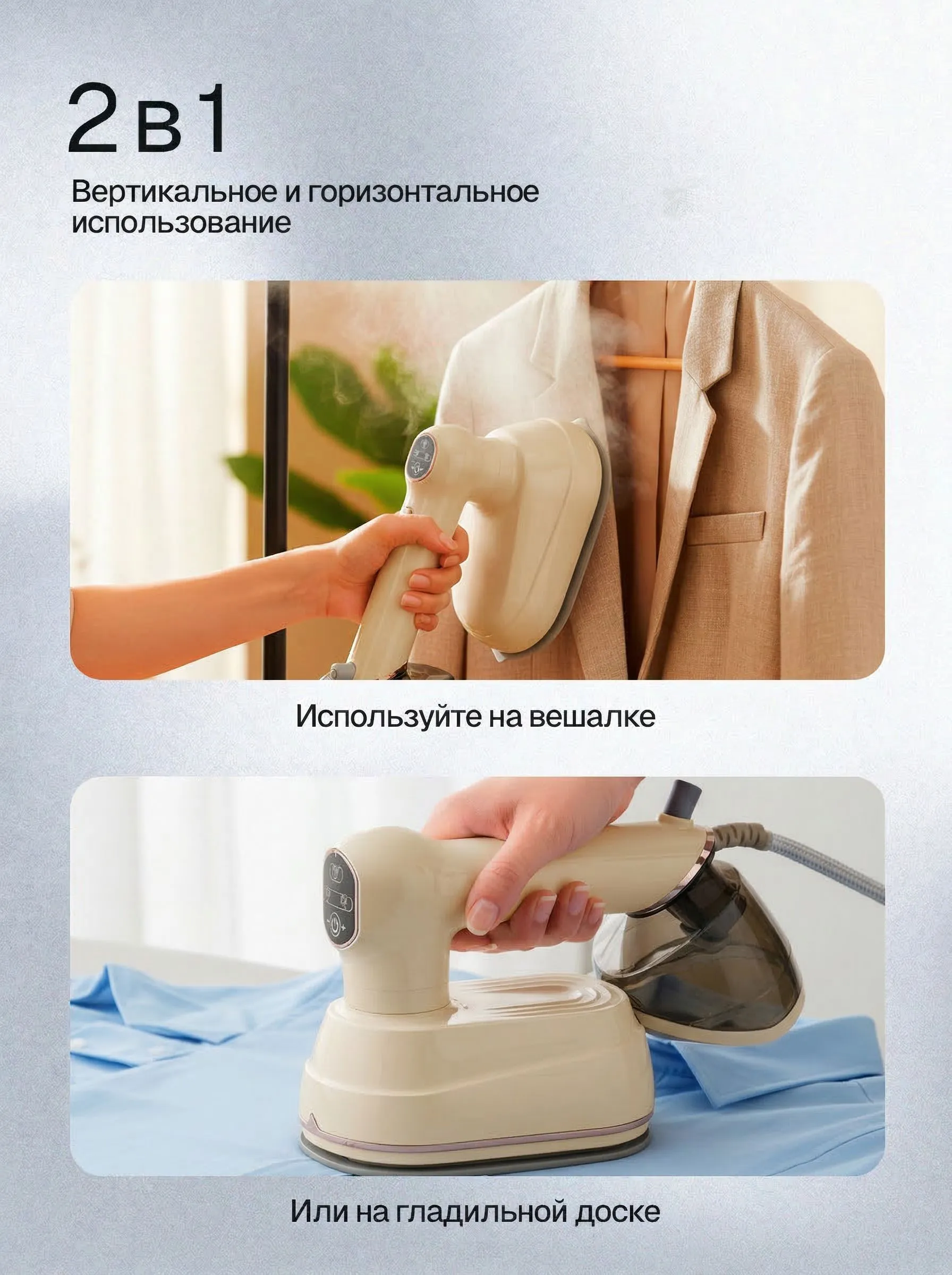 2 в 1

Вертикальное и горизонтальное использование

Используйте на вешалке

Или на гладильной доске