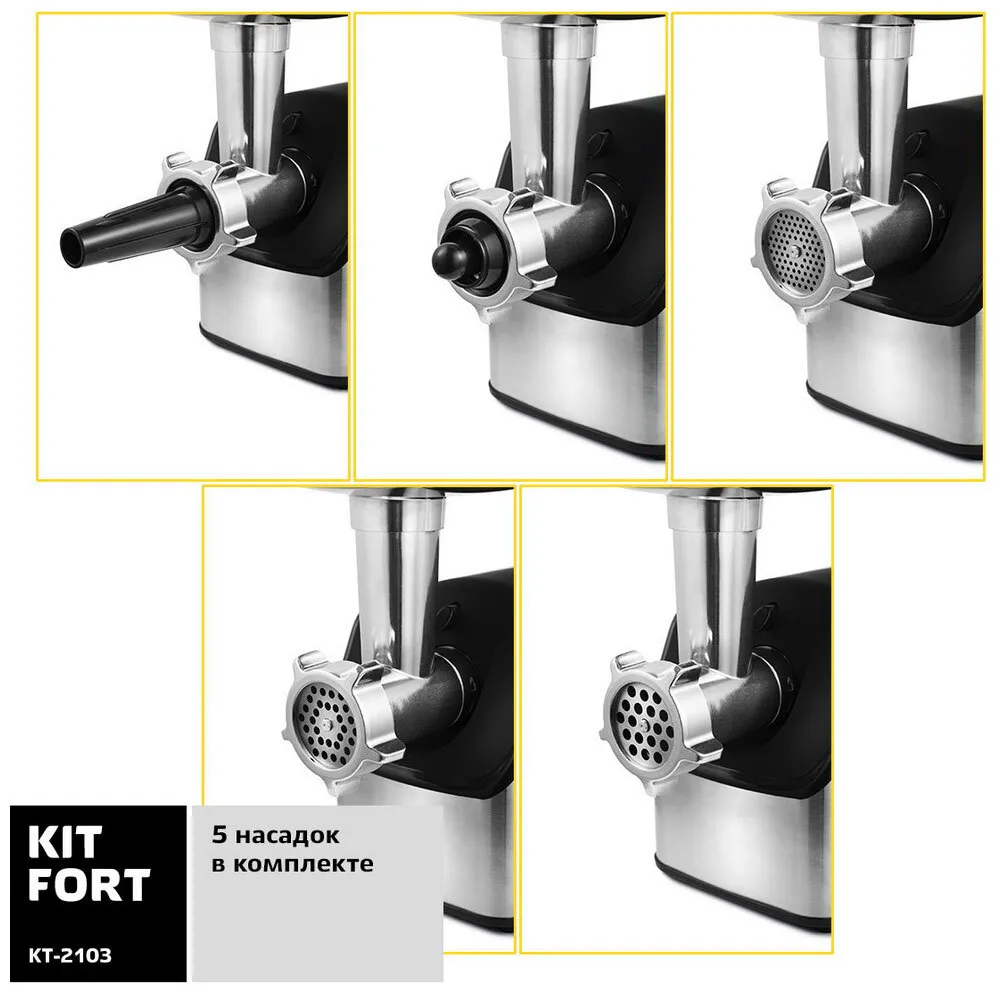 KIT
FORT

KT-2103

5 насадок
в комплекте