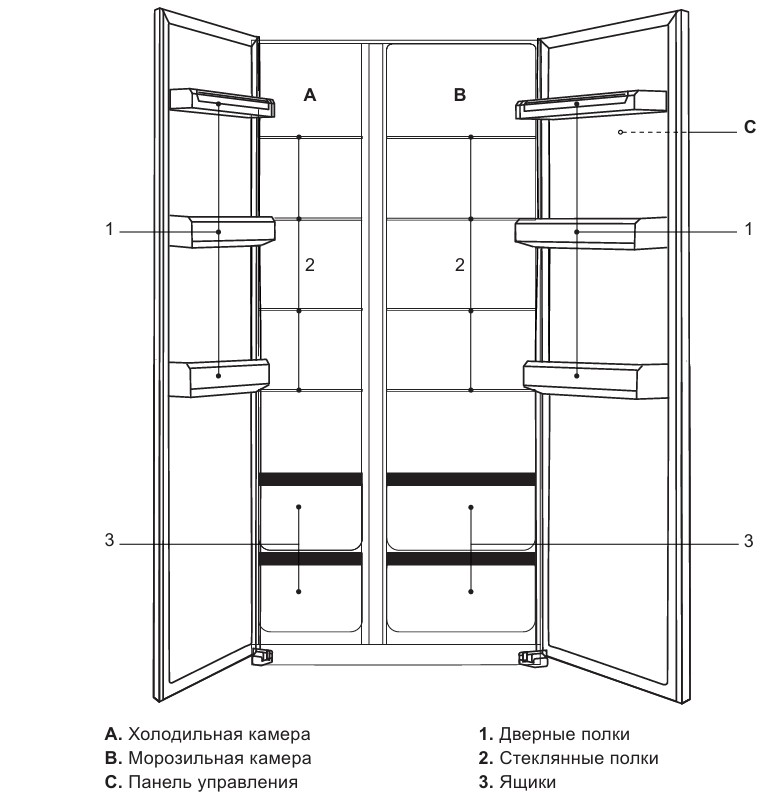 A
B
C
1
1
2
2
3
3

**A.** Холодильная камера
**B.** Морозильная камера
**C.** Панель управления

**1.** Дверные полки
**2.** Стеклянные полки
**3.** Ящики