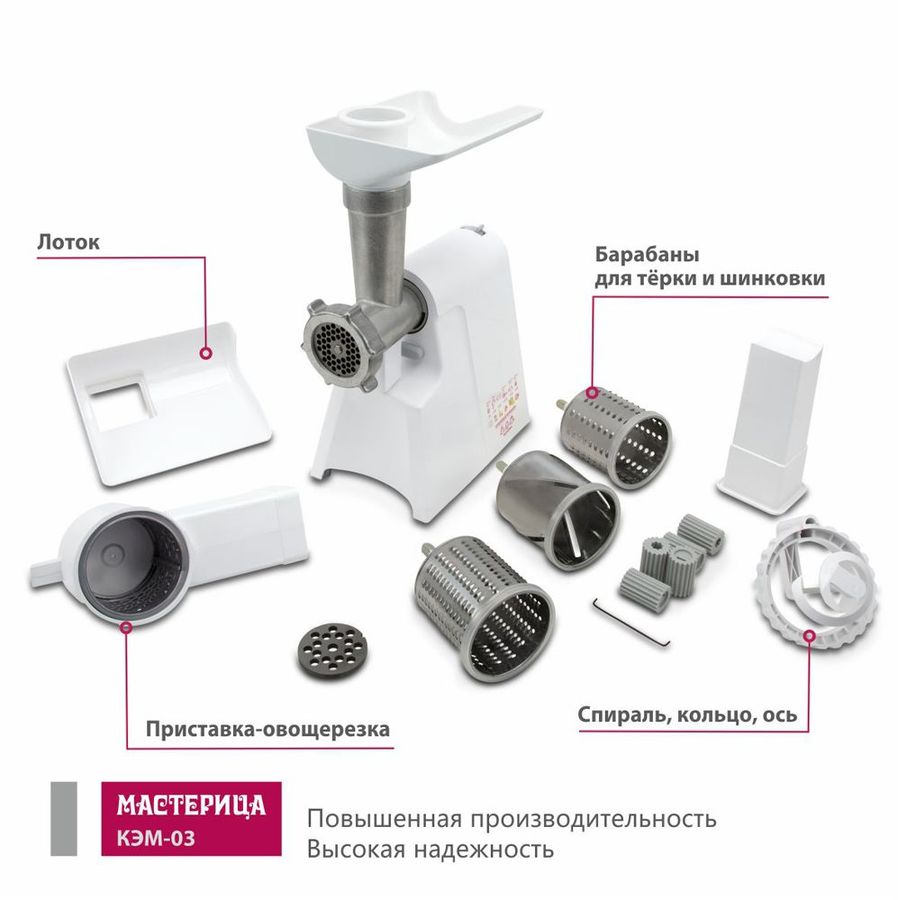 Лоток

Барабаны для тёрки и шинковки

Приставка-овощерезка

Спираль, кольцо, ось

МАСТЕРИЦА
КЭМ-03

Повышенная производительность
Высокая надежность