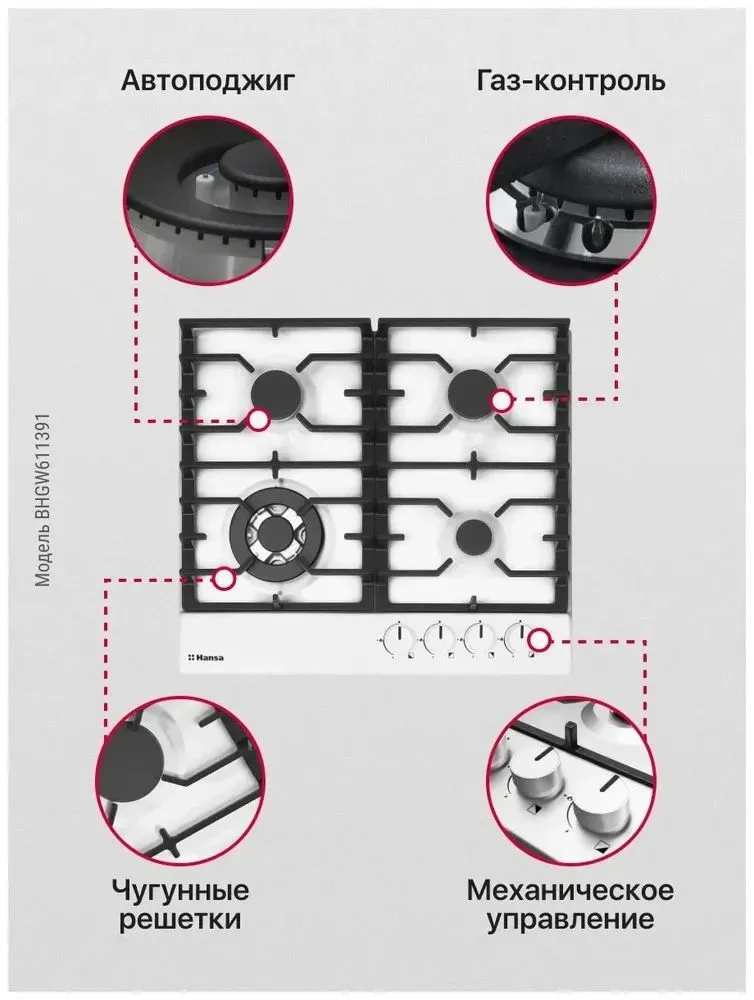 Автоподжиг

Газ-контроль

Модель BHGW611391

Hansa

Чугунные решетки

Механическое управление