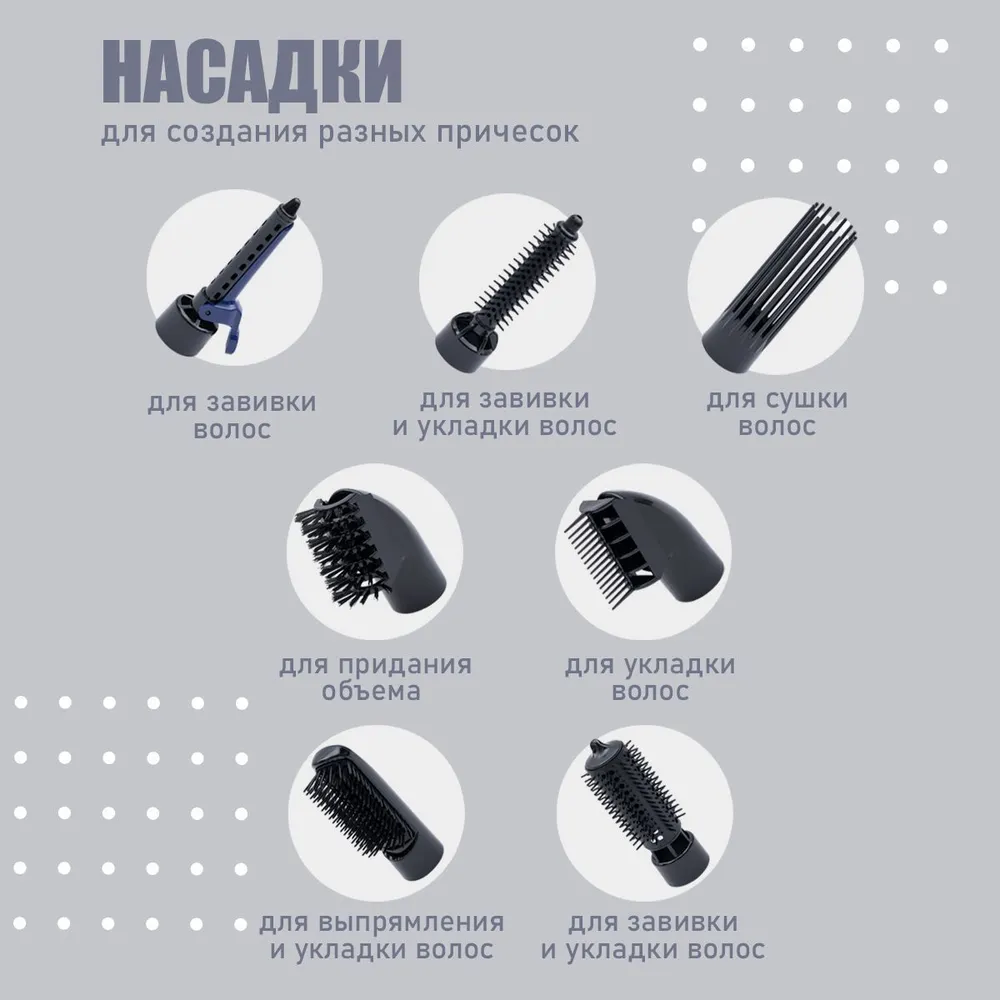 НАСАДКИ
для создания разных причесок

для завивки волос

для завивки и укладки волос

для сушки волос

для придания объема

для укладки волос

для выпрямления и укладки волос

для завивки и укладки волос