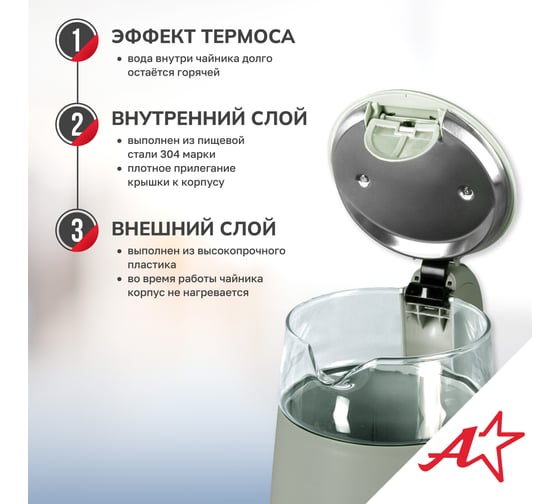 1 ЭФФЕКТ ТЕРМОСА

• вода внутри чайника долго остаётся горячей

2 ВНУТРЕННИЙ СЛОЙ

• выполнен из пищевой стали 304 марки
• плотное прилегание крышки к корпусу

3 ВНЕШНИЙ СЛОЙ

• выполнен из высокопрочного пластика
• во время работы чайника корпус не нагревается

A