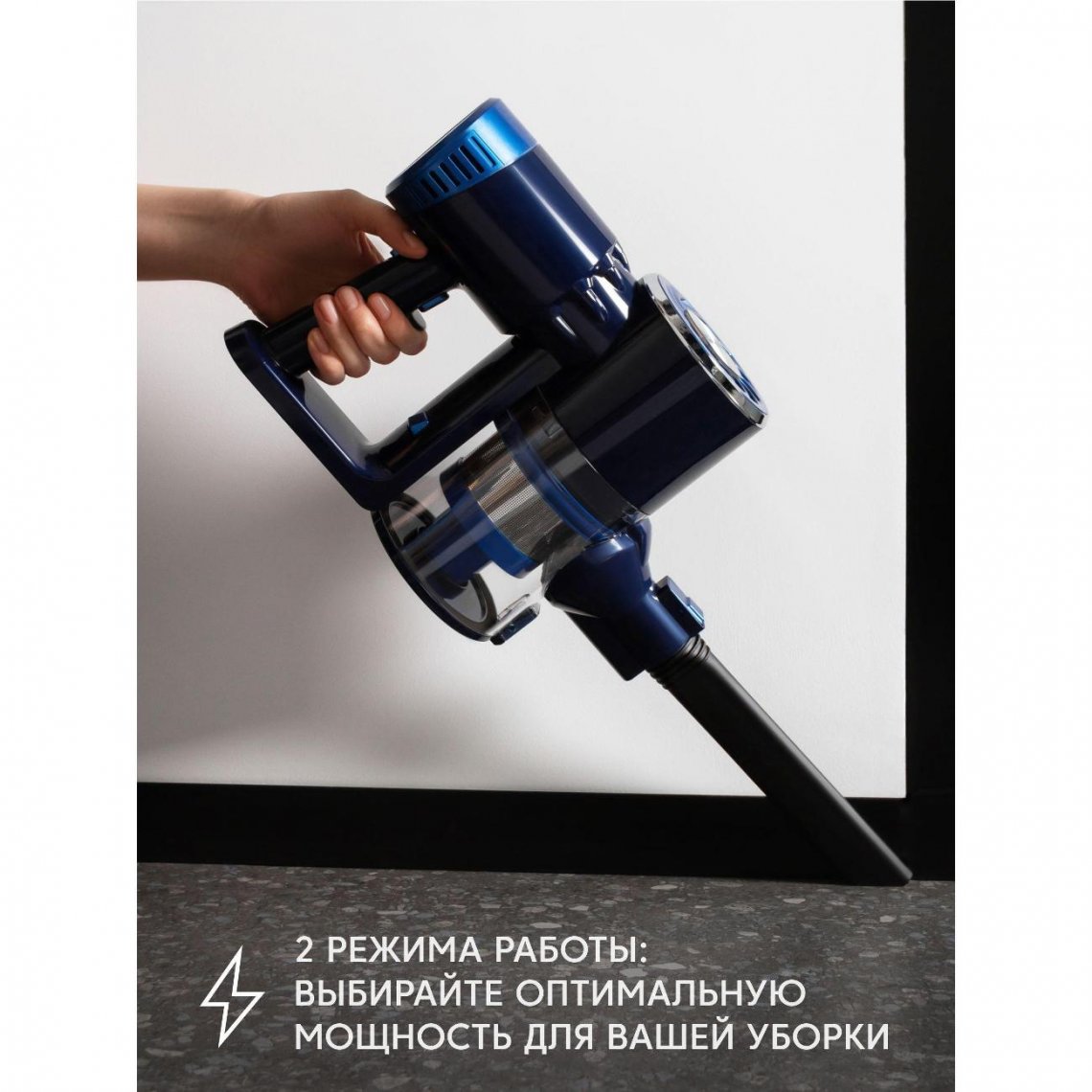 2 РЕЖИМА РАБОТЫ: ВЫБИРАЙТЕ ОПТИМАЛЬНУЮ МОЩНОСТЬ ДЛЯ ВАШЕЙ УБОРКИ