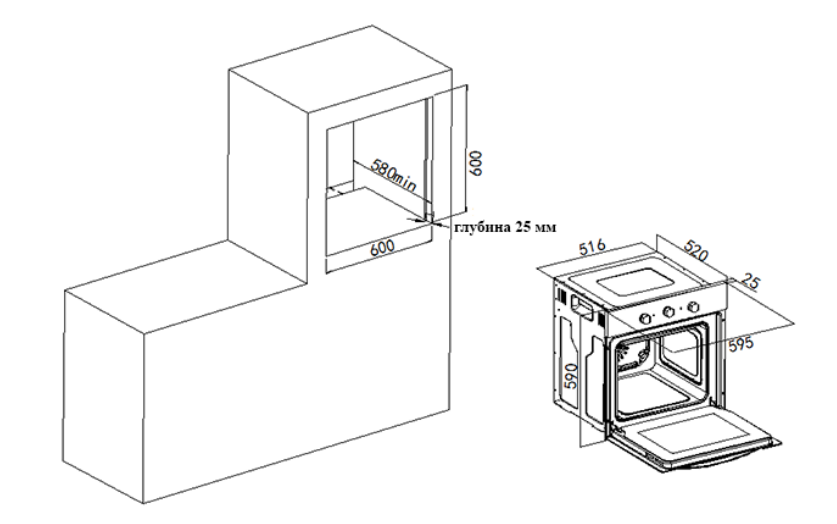 580min
600
глубина 25 мм
600
516
520
25
595
590