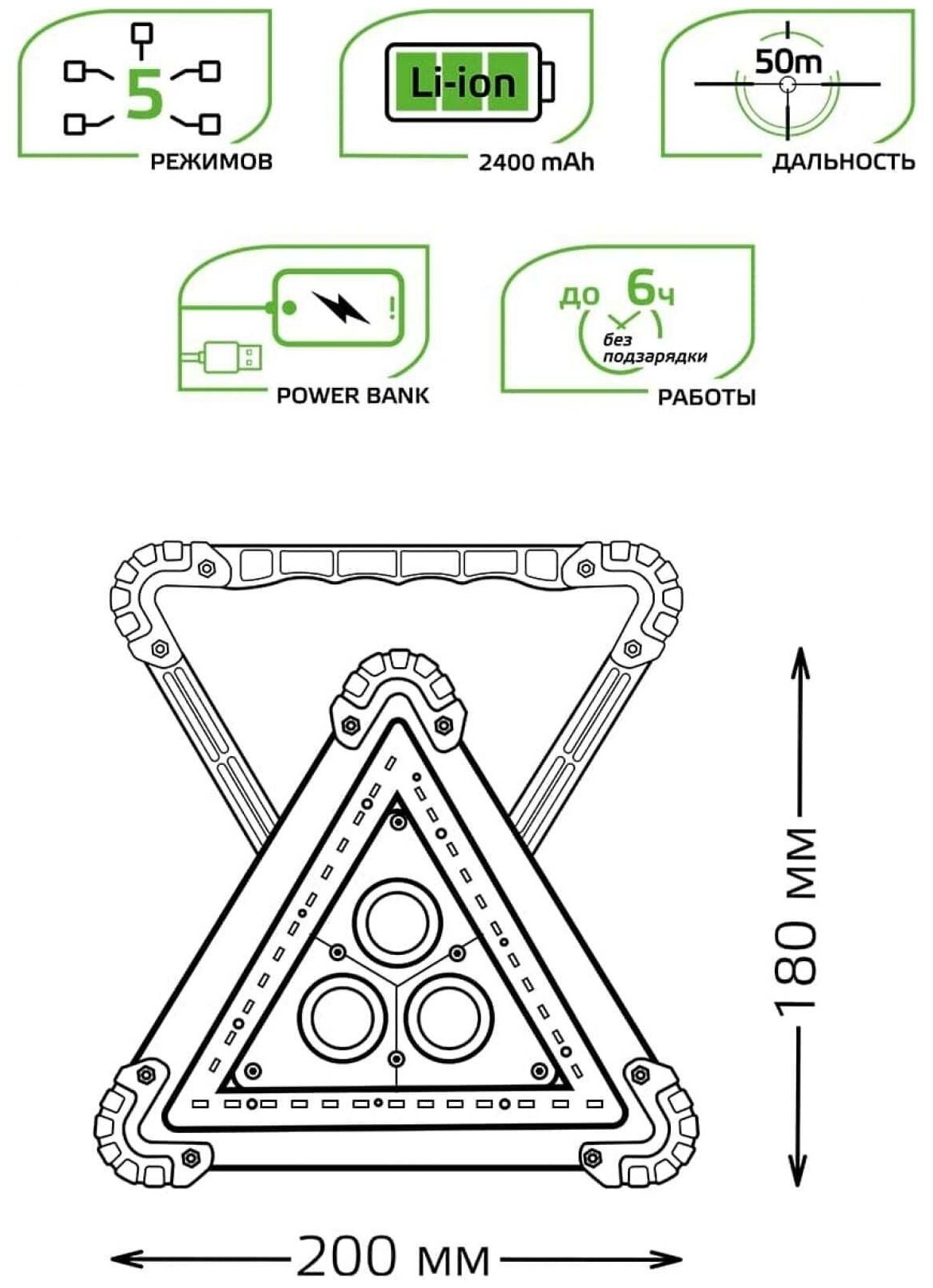 5

РЕЖИМОВ

Li-ion

2400 mAh

50m

ДАЛЬНОСТЬ

POWER BANK

до 6ч

без подзарядки

РАБОТЫ

180 мм

200 мм