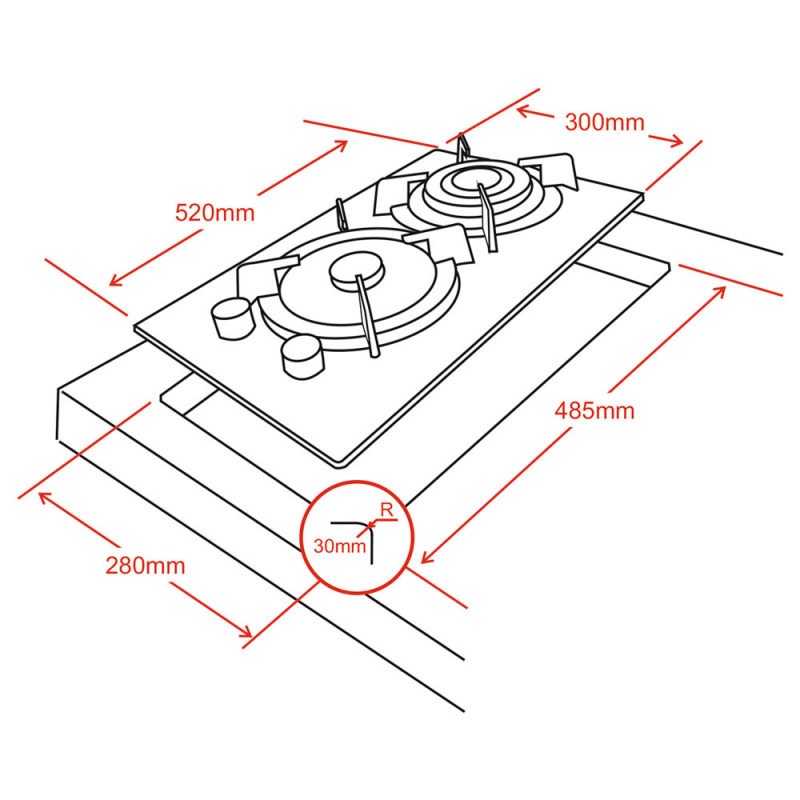 300mm
520mm
485mm
R
30mm
280mm