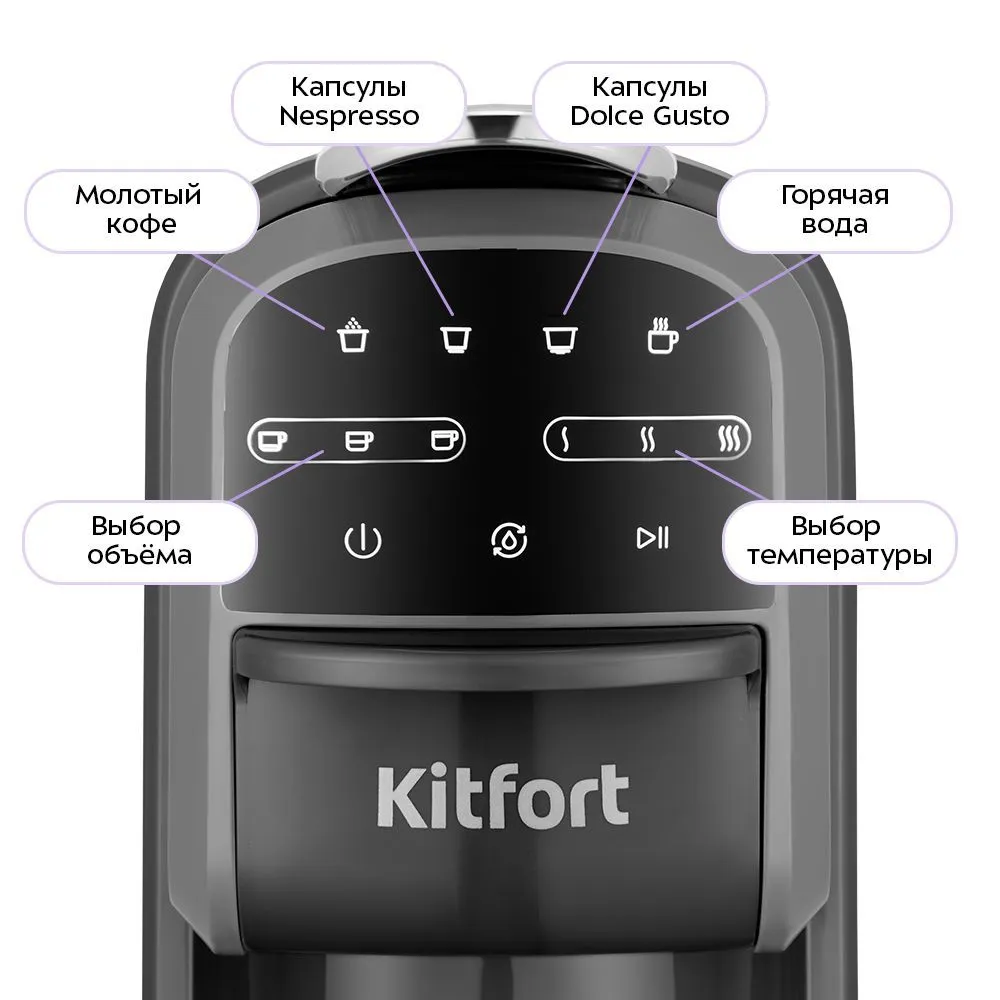 Капсулы Nespresso

Капсулы Dolce Gusto

Молотый кофе

Горячая вода

Выбор объёма

Выбор температуры

Kitfort