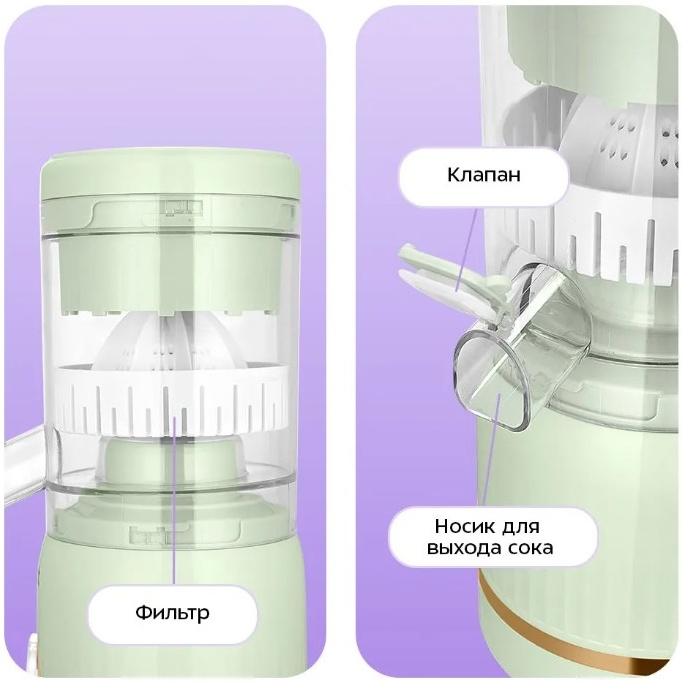 Фильтр

Клапан

Носик для выхода сока