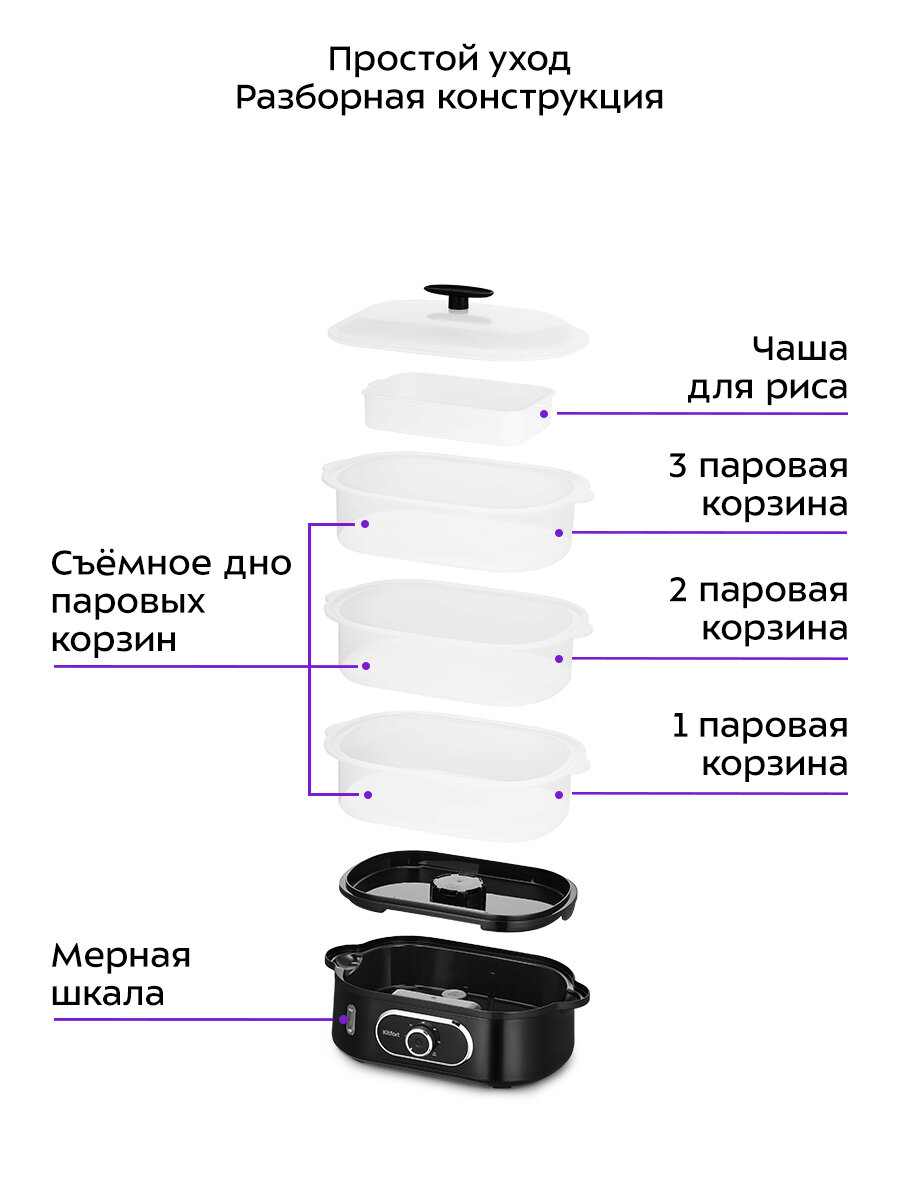 Простой уход
Разборная конструкция

Чаша для риса

3 паровая корзина

Съёмное дно паровых корзин

2 паровая корзина

1 паровая корзина

Мерная шкала

Kitfort