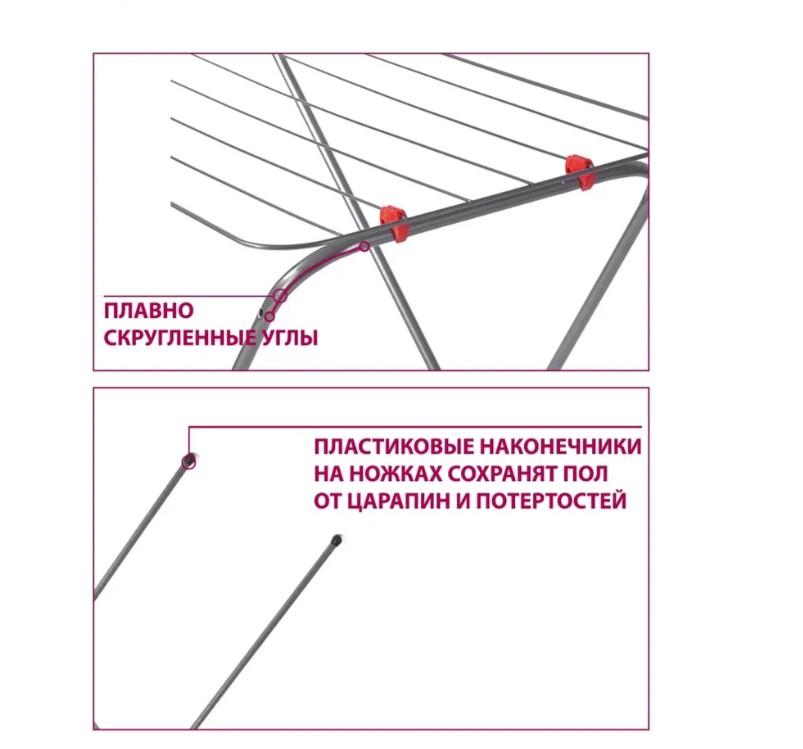 ПЛАВНО
СКРУГЛЕННЫЕ УГЛЫ

ПЛАСТИКОВЫЕ НАКОНЕЧНИКИ
НА НОЖКАХ СОХРАНЯТ ПОЛ
ОТ ЦАРАПИН И ПОТЕРТОСТЕЙ