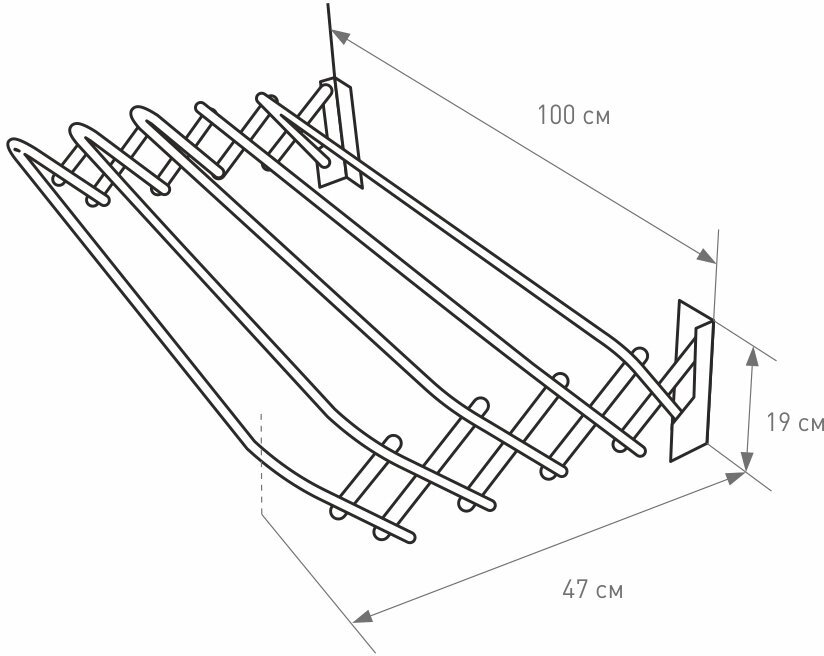 100 см

19 см

47 см