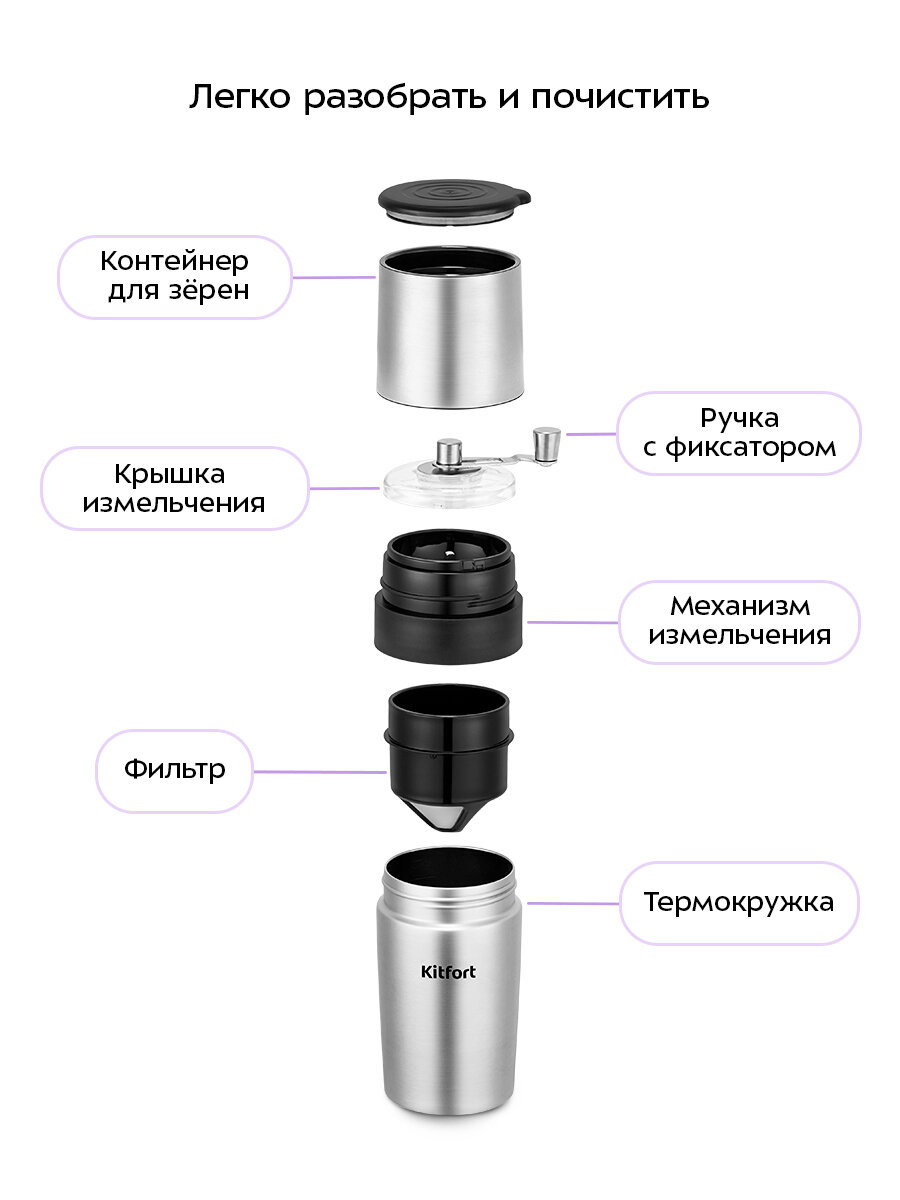 Легко разобрать и почистить

Контейнер для зёрен

Ручка с фиксатором

Крышка измельчения

Механизм измельчения

Фильтр

Термокружка

Kitfort