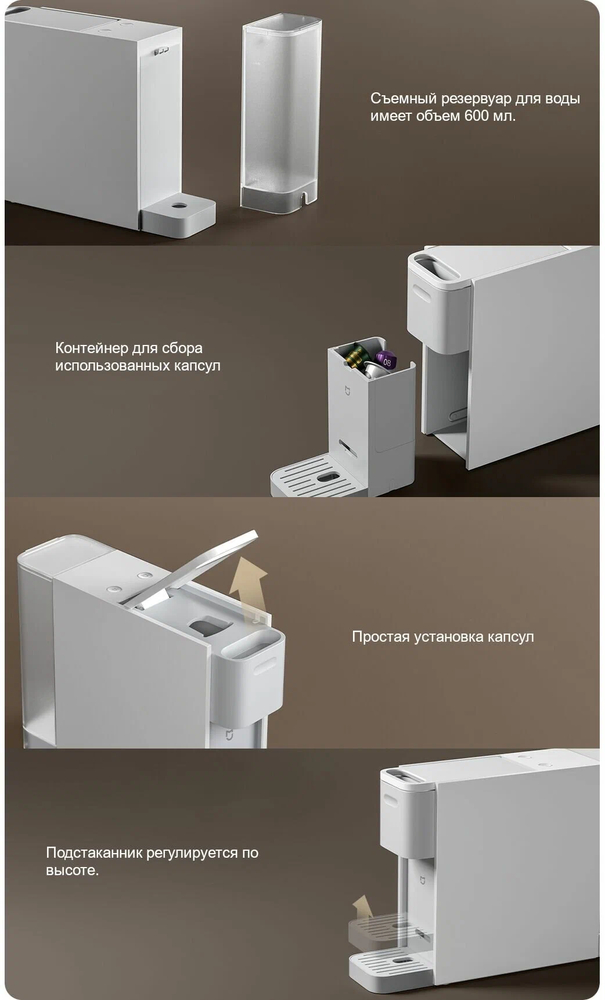 Съемный резервуар для воды имеет объем 600 мл.

Контейнер для сбора использованных капсул

Простая установка капсул

Подстаканник регулируется по высоте.