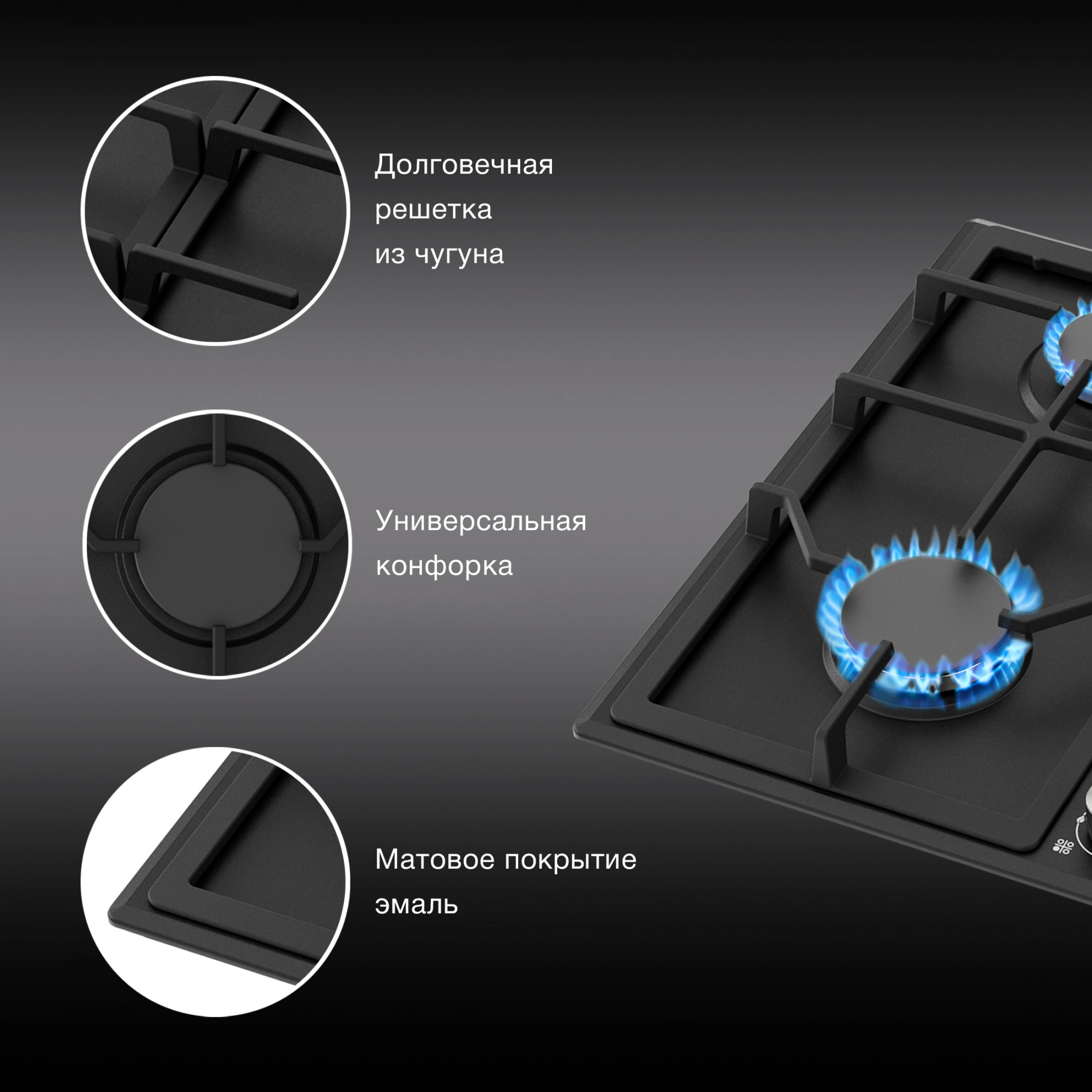 Долговечная решетка из чугуна

Универсальная конфорка

Матовое покрытие эмаль