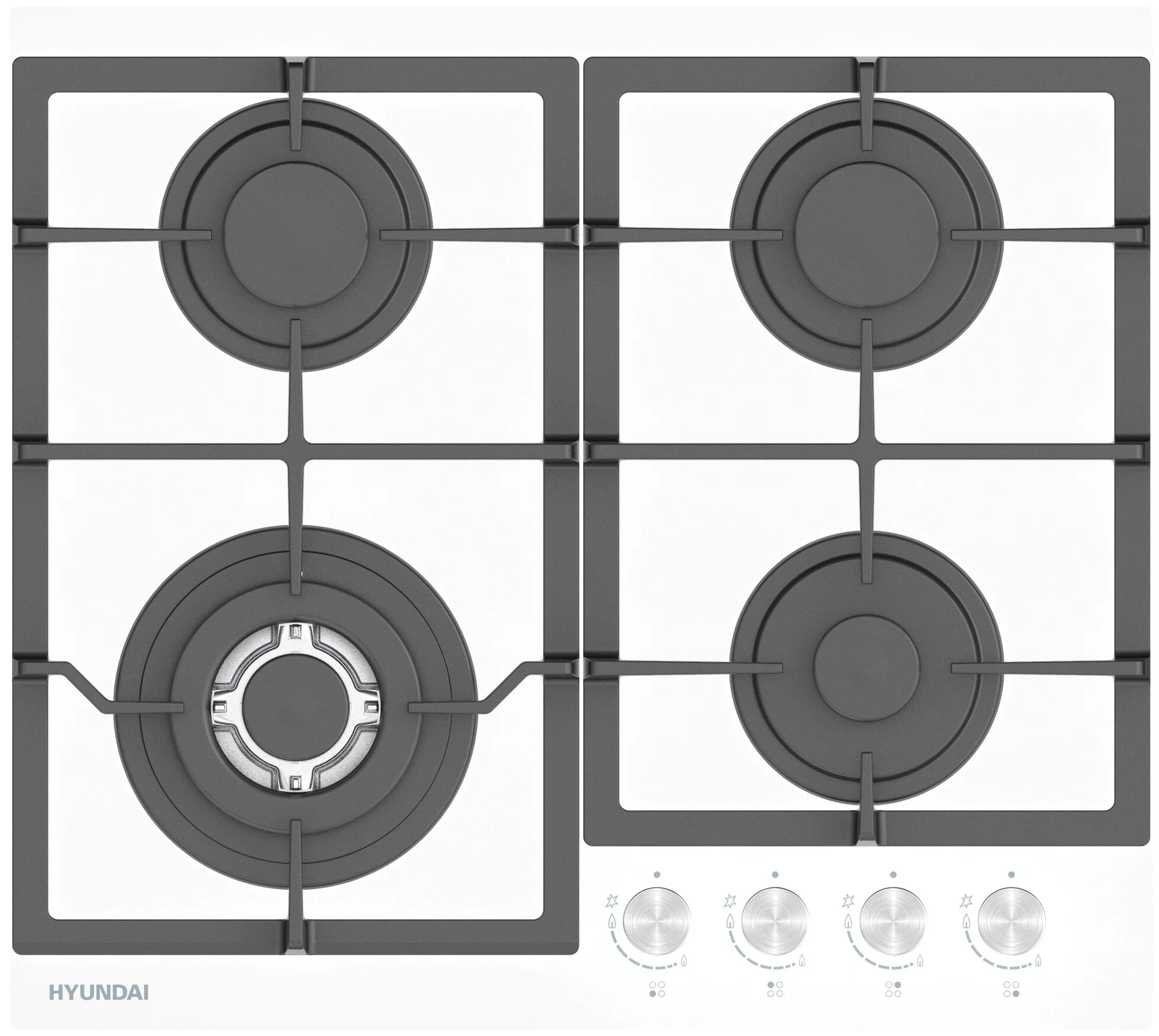 HYUNDAI