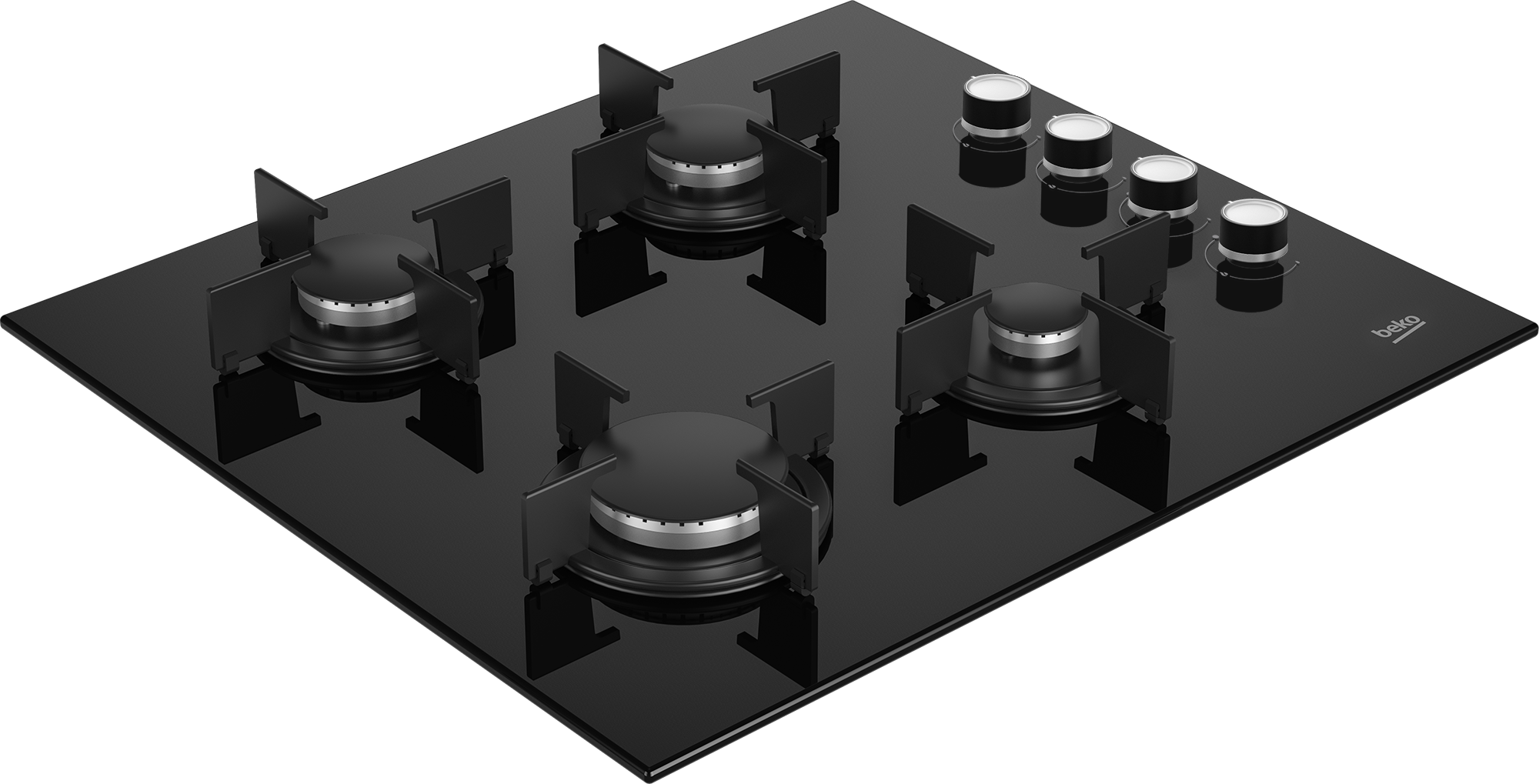 beko