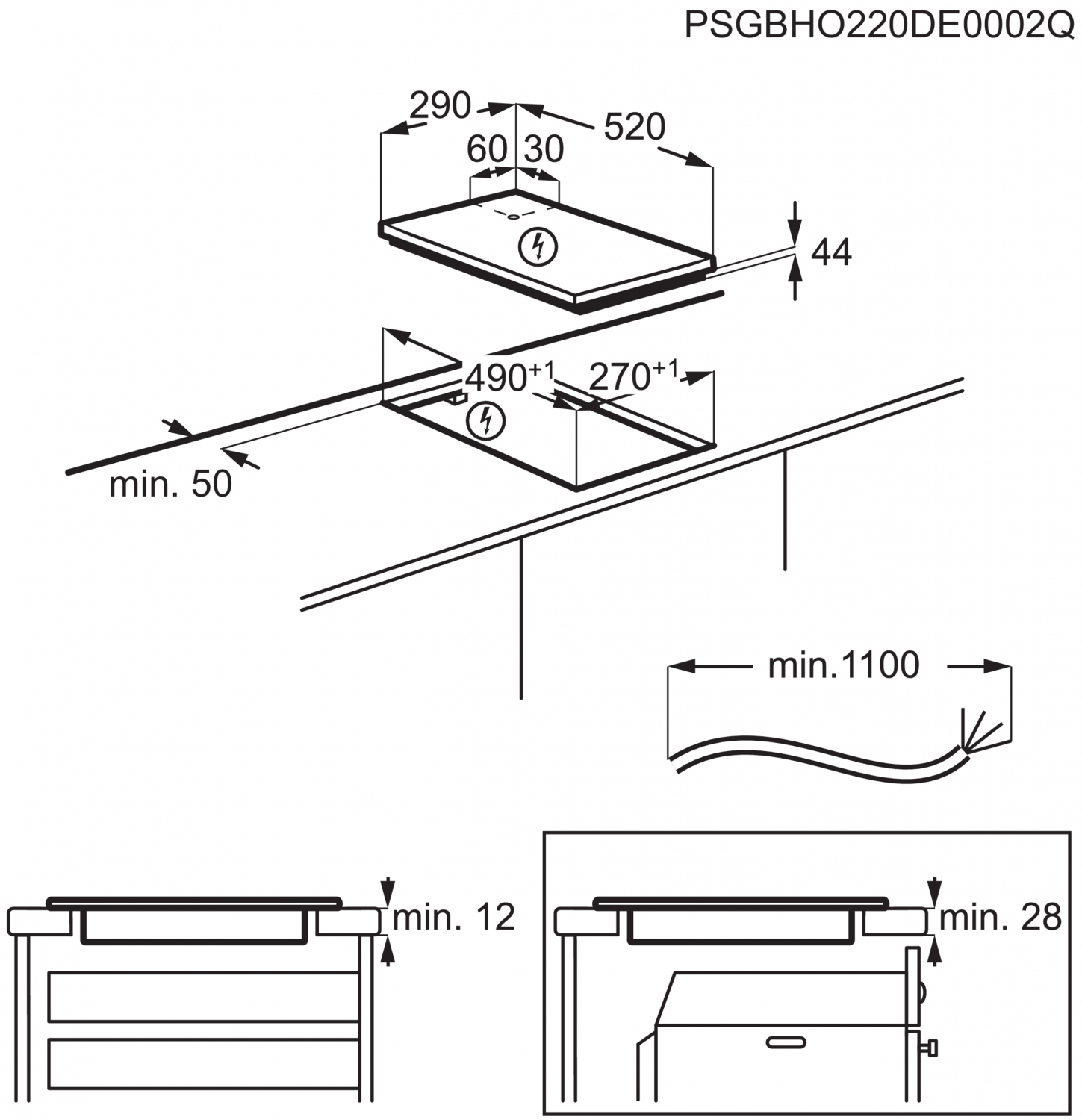 PSGBHO220DE0002Q

290

520

60

30

44

$490^{+1}$

$270^{+1}$

min. 50

min.1100

min. 12

min. 28